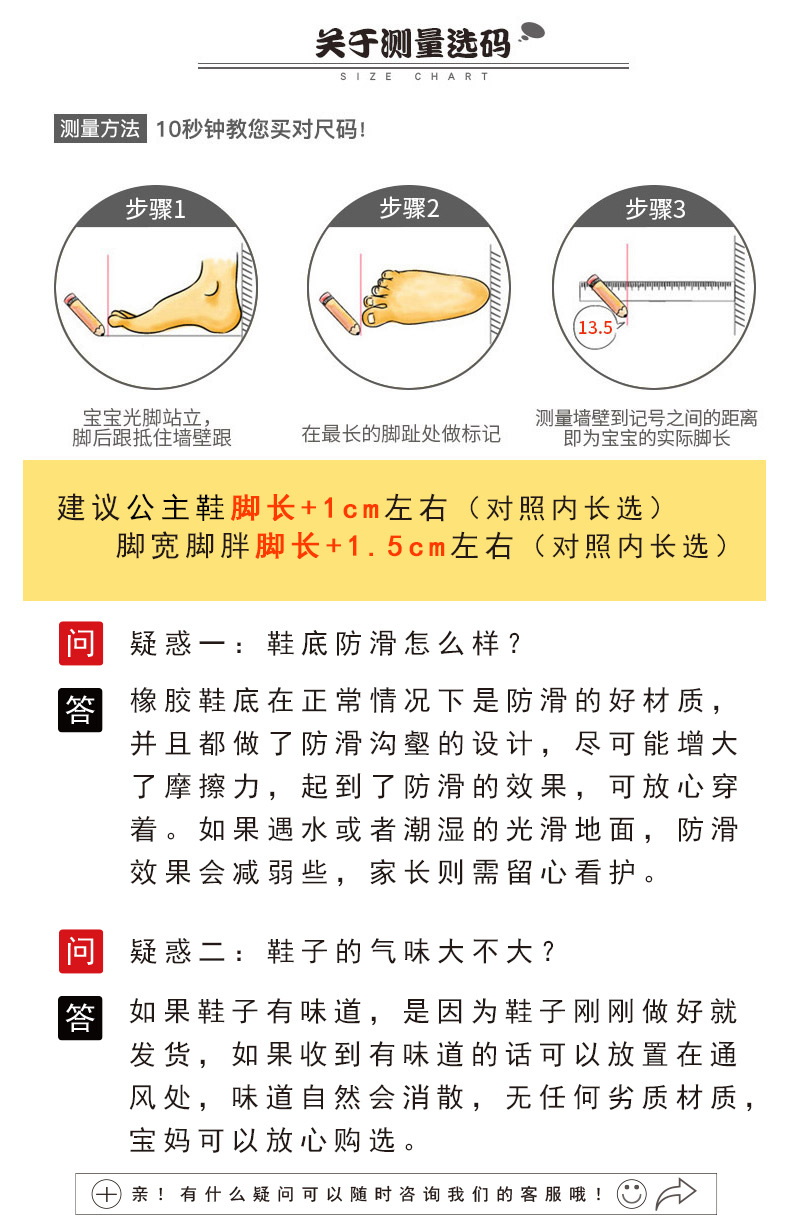 关于测量选码
SIZE CHART

测量方法 10秒钟教您买对尺码!

步骤1
宝宝光脚站立，脚后跟抵住墙壁跟

步骤2
在最长的脚趾处做标记

步骤3
13.5
测量墙壁到记号之间的距离即为宝宝的实际脚长

建议公主鞋脚长+1cm左右（对照内长选）
脚宽脚胖脚长+1.5cm左右（对照内长选）

问 疑惑一：鞋底防滑怎么样？

答 橡胶鞋底在正常情况下是防滑的好材质，并且都做了防滑沟壑的设计，尽可能增大了摩擦力，起到了防滑的效果，可放心穿着。如果遇水或者潮湿的光滑地面，防滑效果会减弱些，家长则需留心看护。

问 疑惑二：鞋子的气味大不大？

答 如果鞋子有味道，是因为鞋子刚刚做好就发货，如果收到有味道的话可以放置在通风处，味道自然会消散，无任何劣质材质，宝妈可以放心购选。

亲！有什么疑问可以随时咨询我们的客服哦！