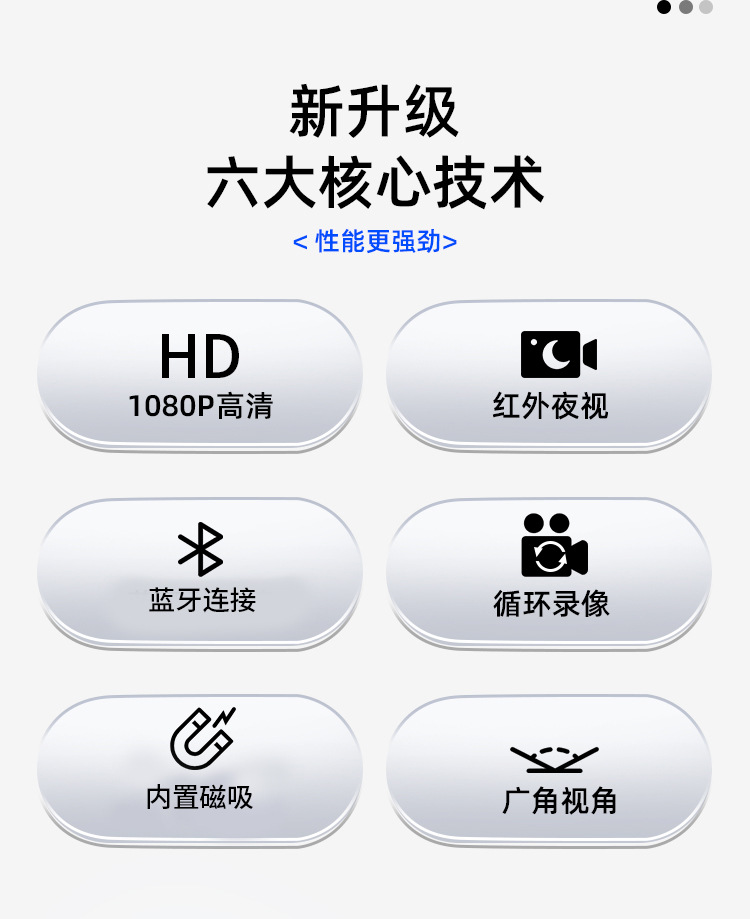 新升级
六大核心技术
< 性能更强劲>

HD
1080P高清

红外夜视

蓝牙连接

循环录像

内置磁吸

广角视角