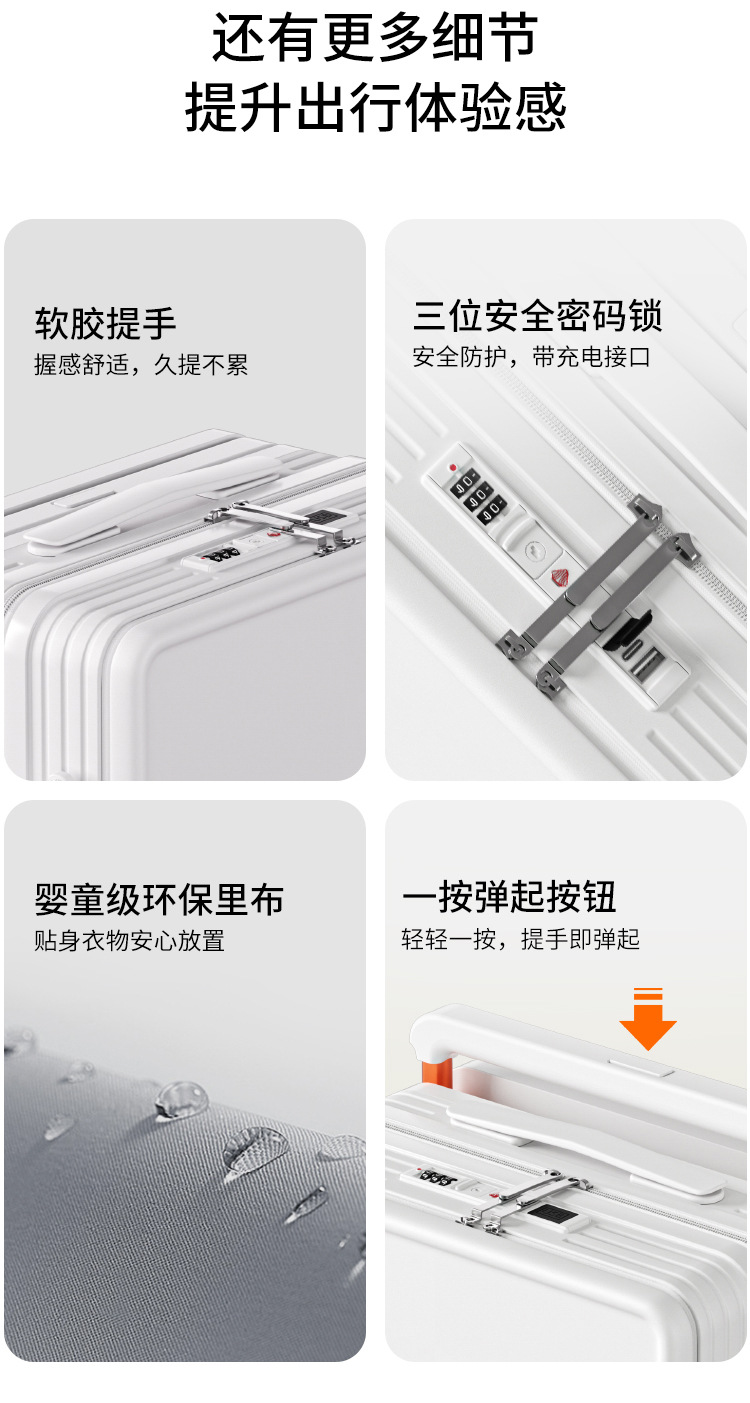 还有更多细节
提升出行体验感

软胶提手
握感舒适，久提不累

三位安全密码锁
安全防护，带充电接口

婴童级环保里布
贴身衣物安心放置

一按弹起按钮
轻轻一按，提手即弹起