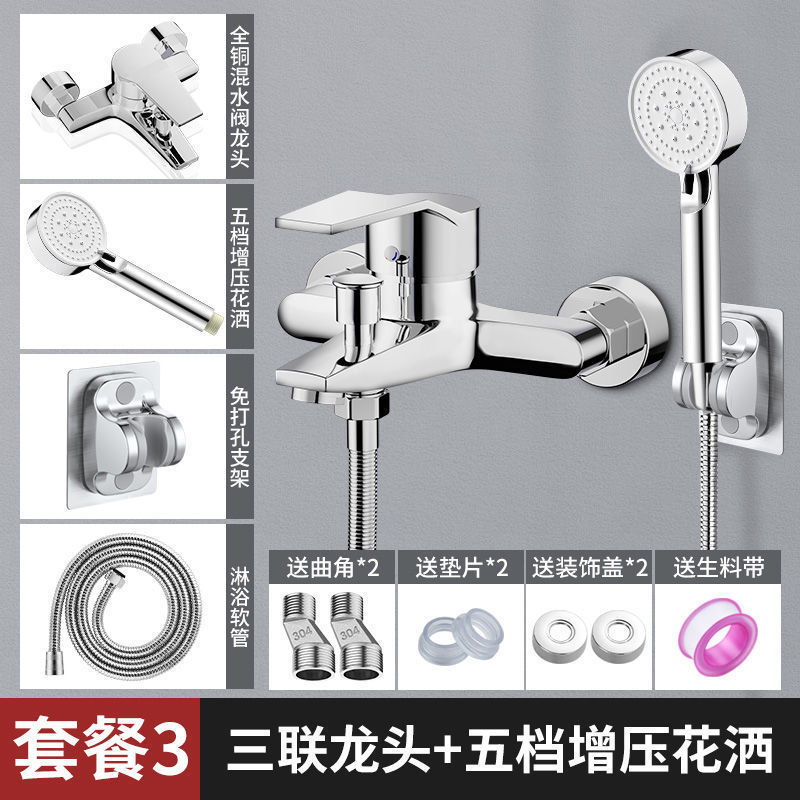 全铜混水阀龙头

五档增压花洒

免打孔支架

淋浴软管

送曲角*2

304 304

送垫片*2

送装饰盖*2

送生料带

套餐3 三联龙头+五档增压花洒