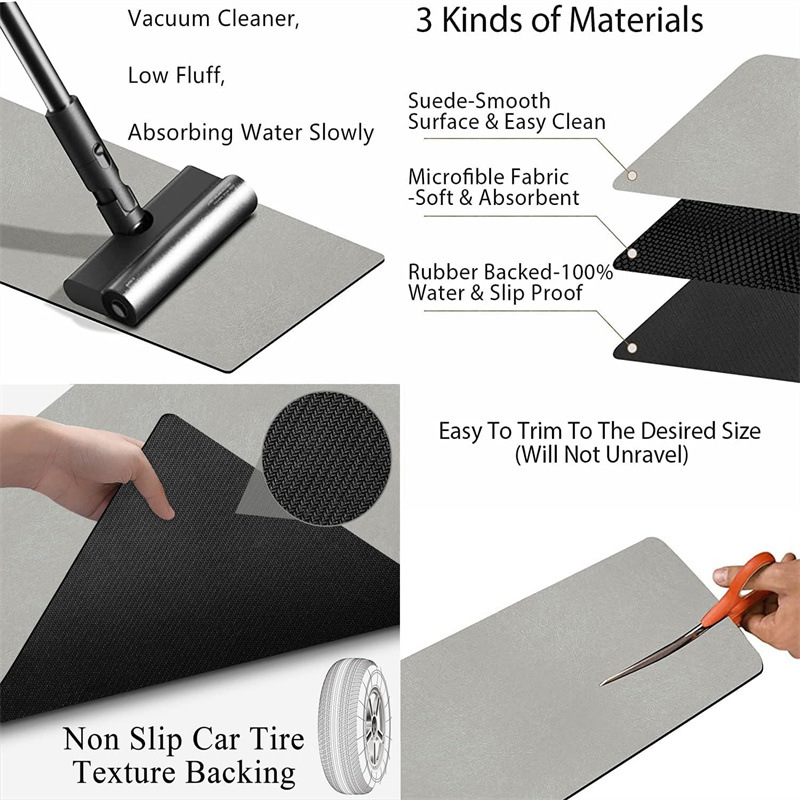 Vacuum Cleaner,

Low Fluff,

Absorbing Water Slowly

3 Kinds of Materials

Suede-Smooth Surface & Easy Clean

Microfible Fabric -Soft & Absorbent

Rubber Backed-100% Water & Slip Proof

Easy To Trim To The Desired Size (Will Not Unravel)

Non Slip Car Tire Texture Backing