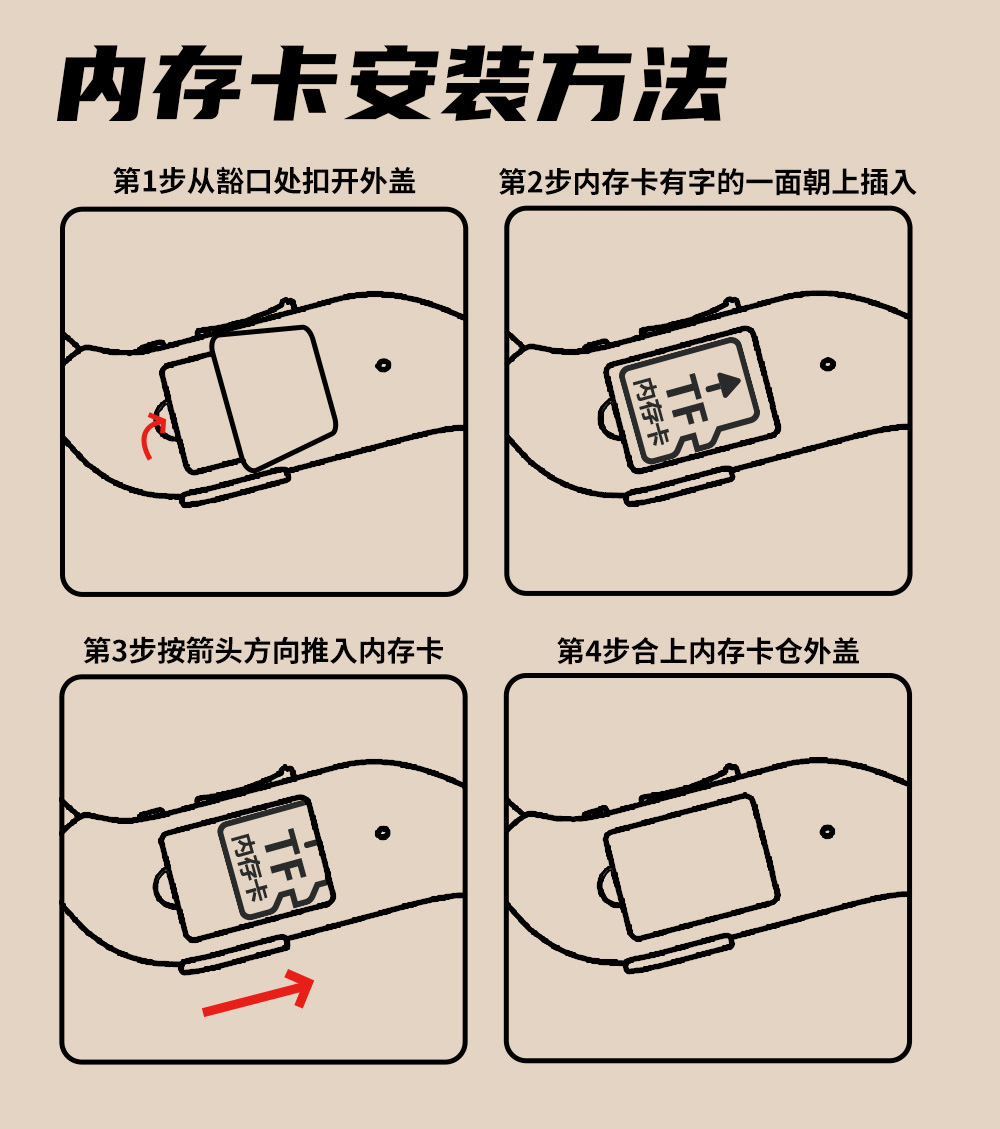 内存卡安装方法

第1步从豁口处扣开外盖

第2步内存卡有字的一面朝上插入

TF
内存卡

第3步按箭头方向推入内存卡

TF
内存卡

第4步合上内存卡仓外盖