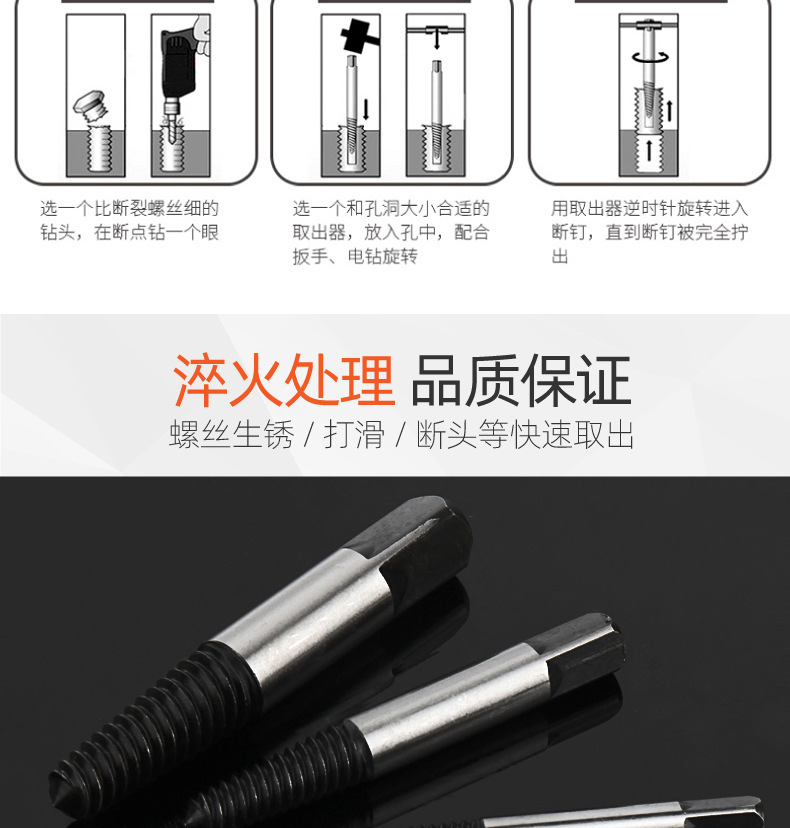 选一个比断裂螺丝细的钻头，在断点钻一个眼

选一个和孔洞大小合适的取出器，放入孔中，配合扳手、电钻旋转

用取出器逆时针旋转进入断钉，直到断钉被完全拧出

淬火处理 品质保证

螺丝生锈 / 打滑 / 断头等快速取出