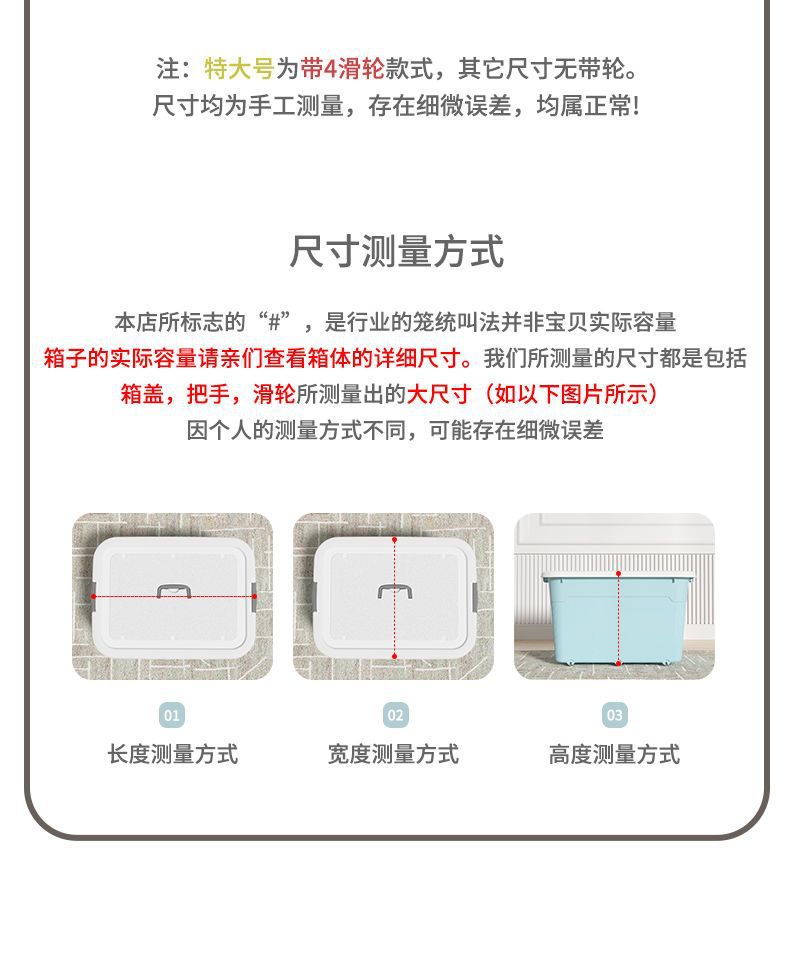 注：特大号为带4滑轮款式，其它尺寸无带轮。
尺寸均为手工测量，存在细微误差，均属正常!

尺寸测量方式

本店所标志的“#”，是行业的笼统叫法并非宝贝实际容量
箱子的实际容量请亲们查看箱体的详细尺寸。我们所测量的尺寸都是包括
箱盖，把手，滑轮所测量出的大尺寸（如以下图片所示）
因个人的测量方式不同，可能存在细微误差

01
长度测量方式

02
宽度测量方式

03
高度测量方式