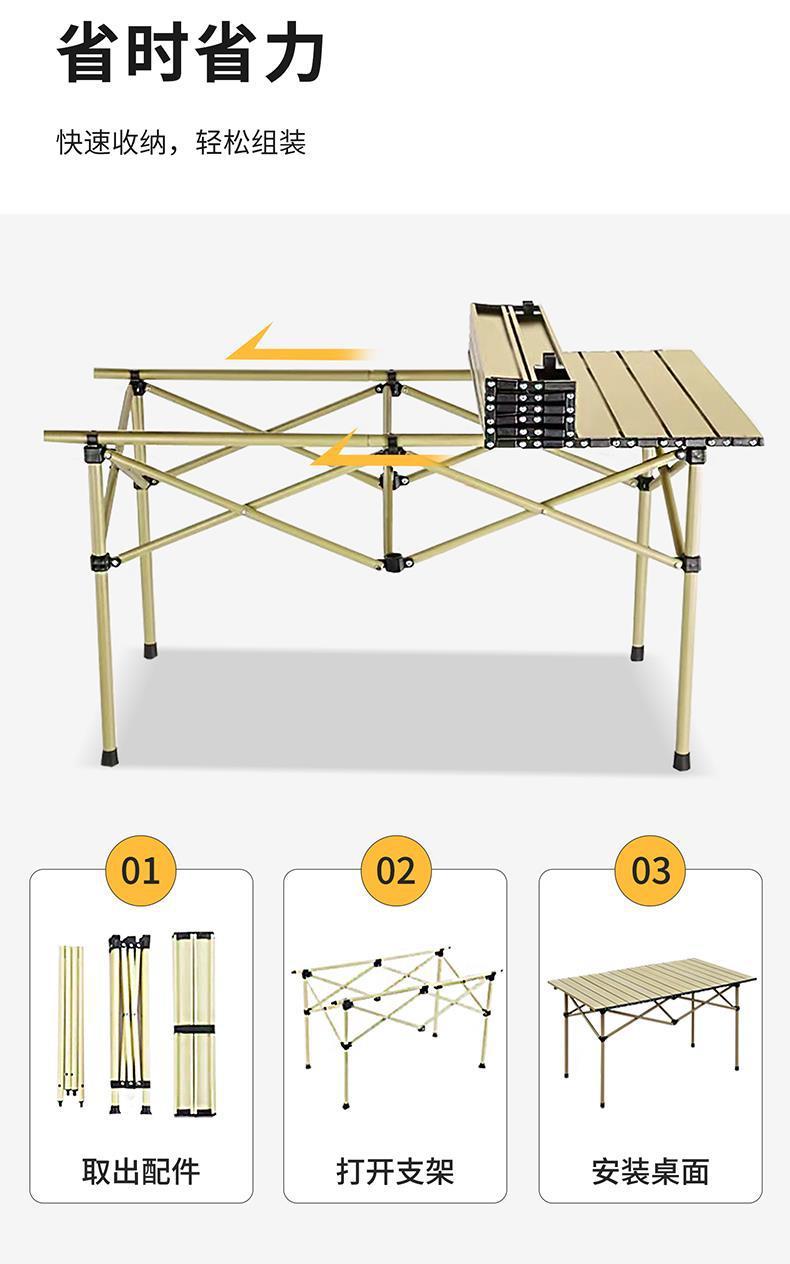 省时省力

快速收纳，轻松组装

01

取出配件

02

打开支架

03

安装桌面