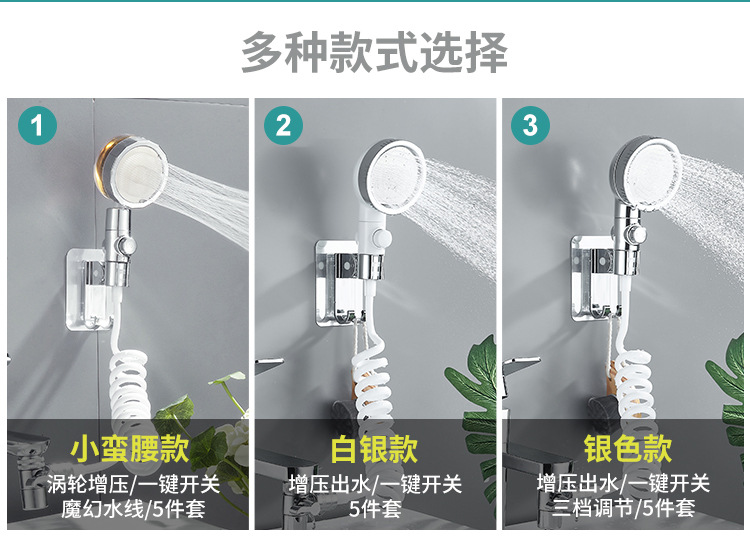 多种款式选择

1

小蛮腰款
涡轮增压/一键开关
魔幻水线/5件套

2

白银款
增压出水/一键开关
5件套

3

银色款
增压出水/一键开关
三档调节/5件套