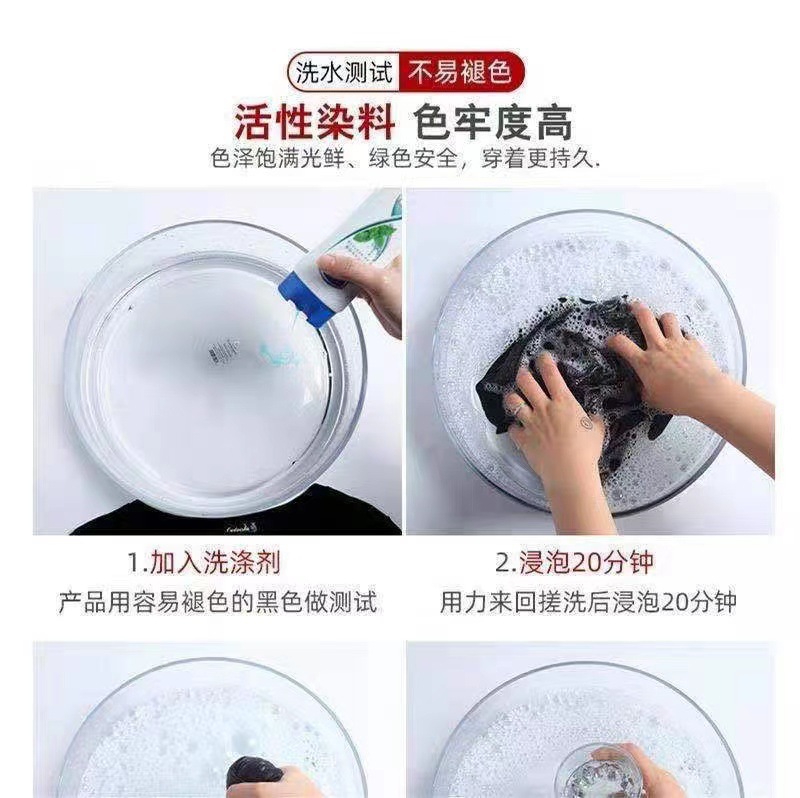 洗水测试 不易褪色

活性染料 色牢度高

色泽饱满光鲜、绿色安全，穿着更持久.

1.加入洗涤剂

产品用容易褪色的黑色做测试

2.浸泡20分钟

用力来回搓洗后浸泡20分钟