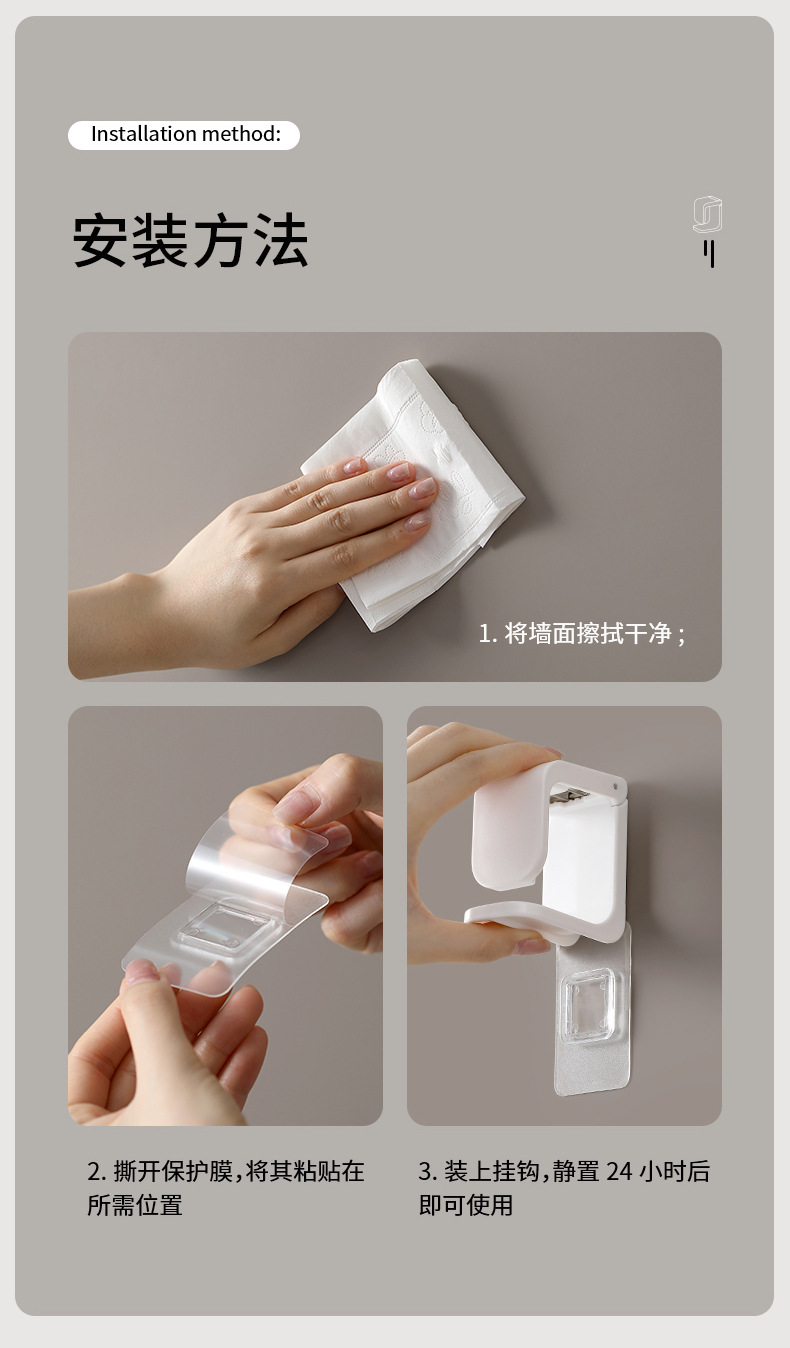 Installation method:

安装方法

1. 将墙面擦拭干净；

2. 撕开保护膜，将其粘贴在所需位置

3. 装上挂钩，静置 24 小时后即可使用