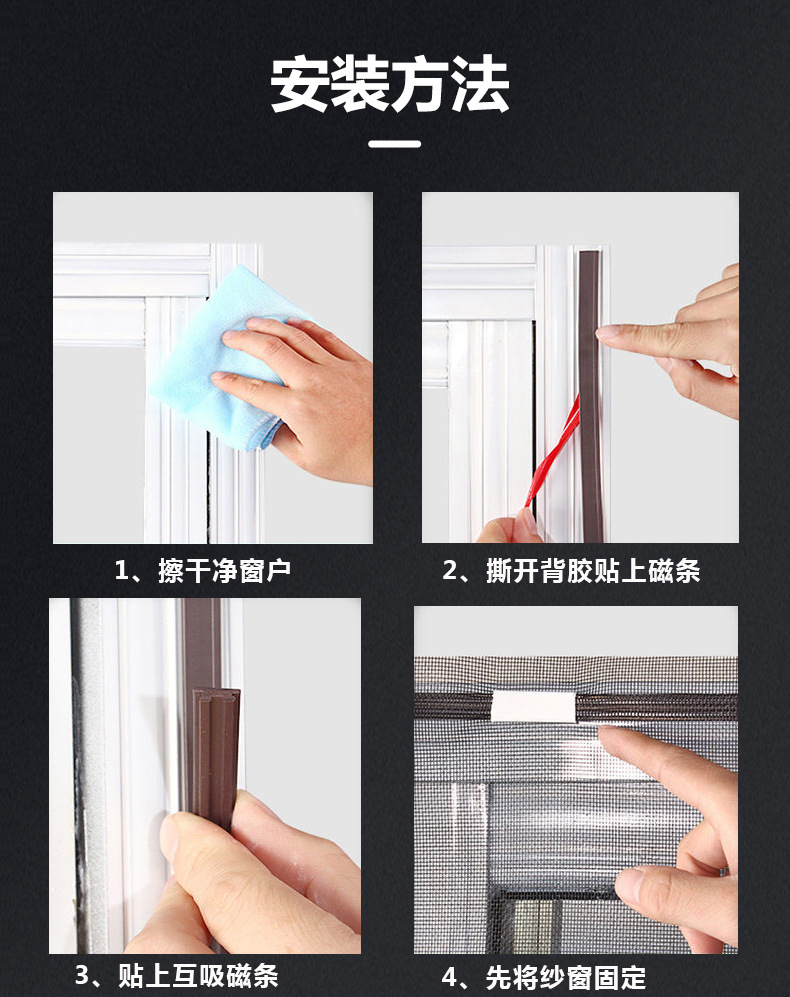 安装方法

1、擦干净窗户

2、撕开背胶贴上磁条

3、贴上互吸磁条

4、先将纱窗固定