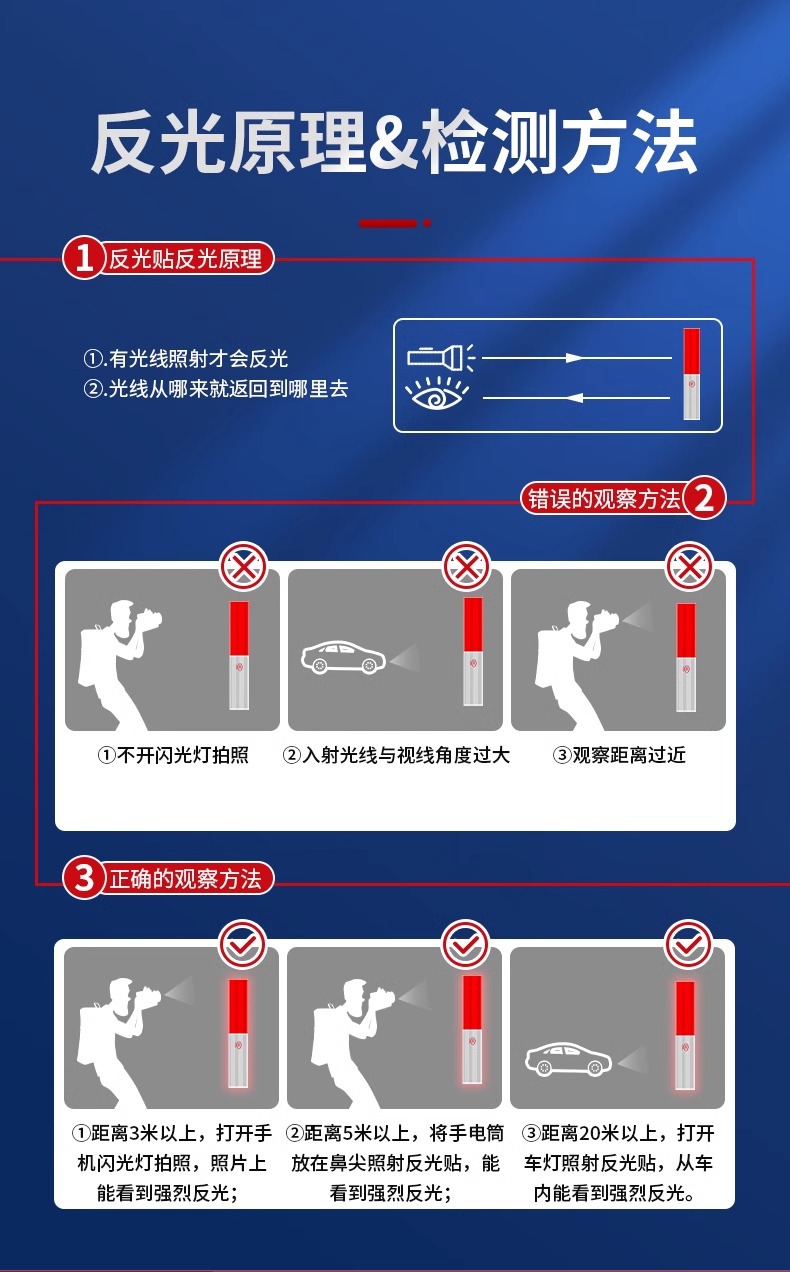 反光原理&检测方法

1 反光贴反光原理

①.有光线照射才会反光
②.光线从哪来就返回到哪里去

错误的观察方法 2

①不开闪光灯拍照

②入射光线与视线角度过大

③观察距离过近

3 正确的观察方法

①距离3米以上，打开手机闪光灯拍照，照片上能看到强烈反光；

②距离5米以上，将手电筒放在鼻尖照射反光贴，能看到强烈反光；

③距离20米以上，打开车灯照射反光贴，从车内能看到强烈反光。