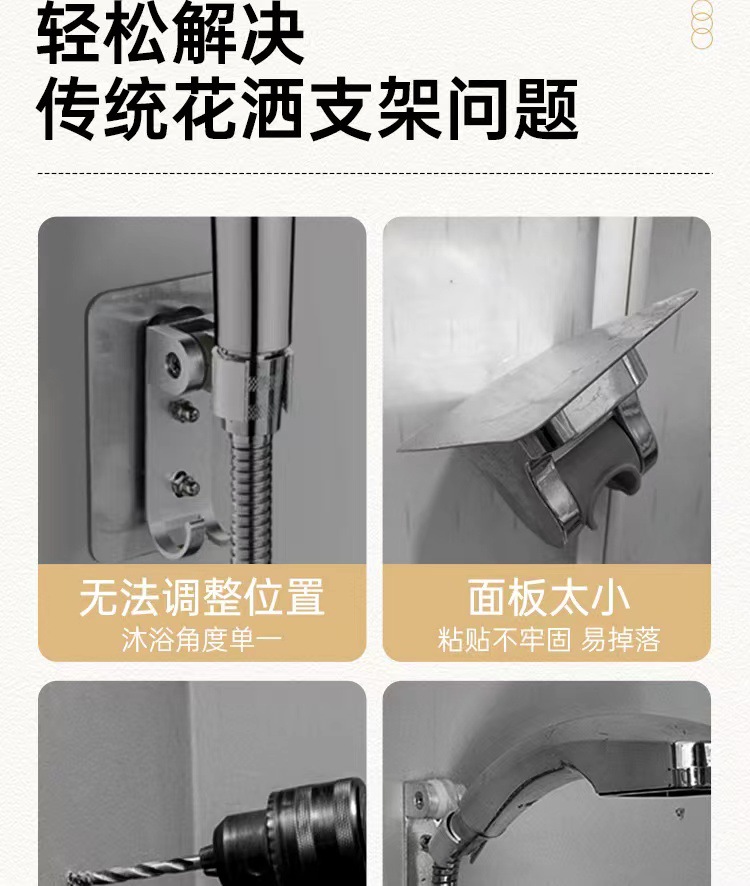 轻松解决
传统花洒支架问题

无法调整位置
沐浴角度单一

面板太小
粘贴不牢固 易掉落