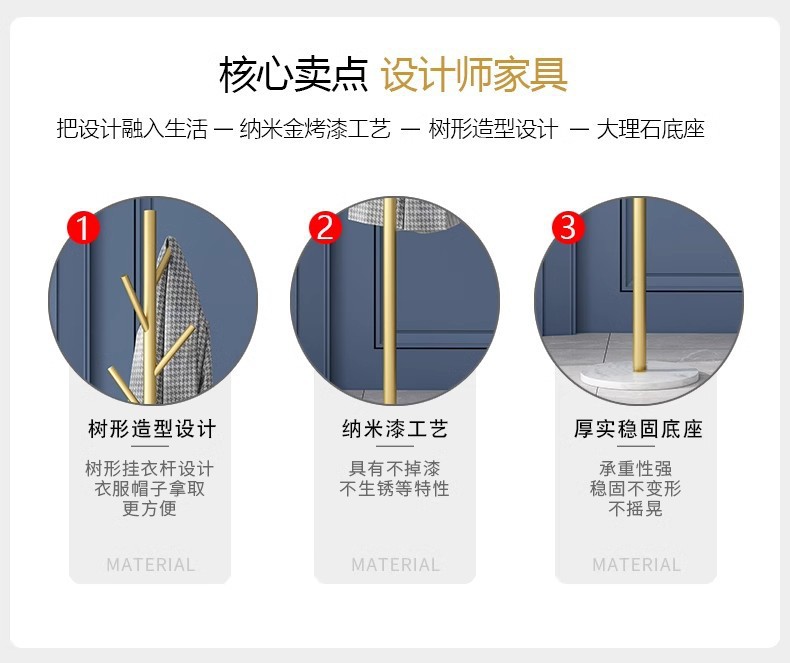 核心卖点 设计师家具

把设计融入生活 — 纳米金烤漆工艺 — 树形造型设计 — 大理石底座

1

树形造型设计

树形挂衣杆设计
衣服帽子拿取
更方便

MATERIAL

2

纳米漆工艺

具有不掉漆
不生锈等特性

MATERIAL

3

厚实稳固底座

承重性强
稳固不变形
不摇晃

MATERIAL