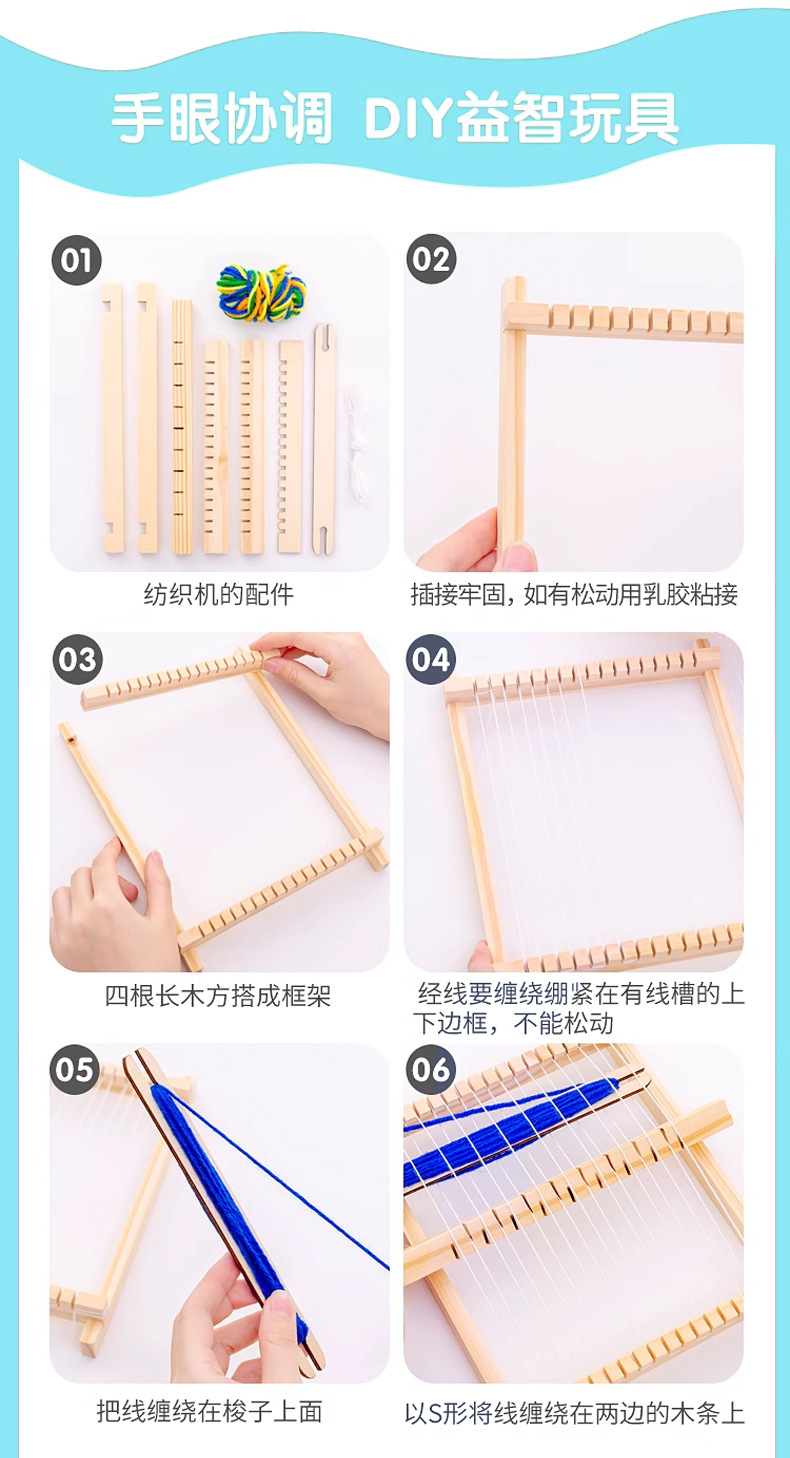 手眼协调 DIY益智玩具

01

纺织机的配件

02

插接牢固，如有松动用乳胶粘接

03

四根长木方搭成框架

04

经线要缠绕绷紧在有线槽的上下边框，不能松动

05

把线缠绕在梭子上面

06

以S形将线缠绕在两边的木条上