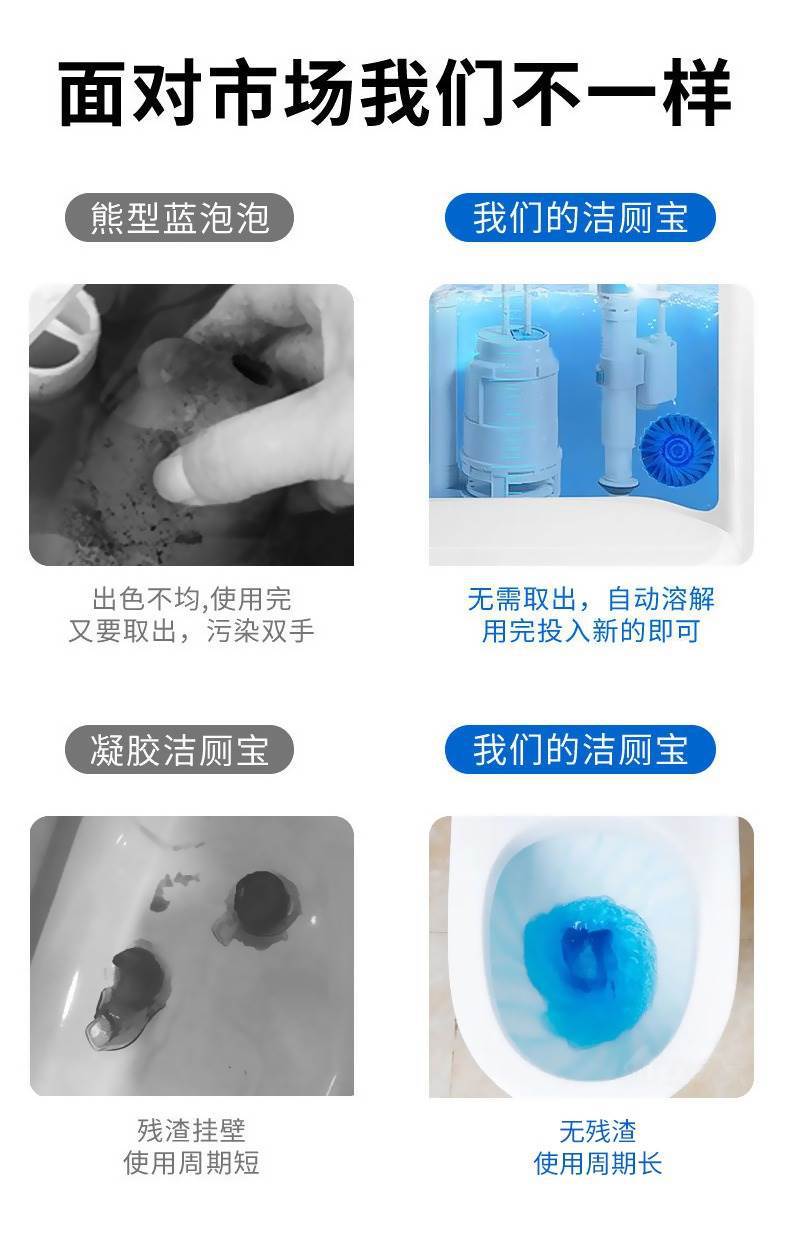 面对市场我们不一样

熊型蓝泡泡

出色不均,使用完
又要取出，污染双手

我们的洁厕宝

无需取出，自动溶解
用完投入新的即可

凝胶洁厕宝

残渣挂壁
使用周期短

我们的洁厕宝

无残渣
使用周期长