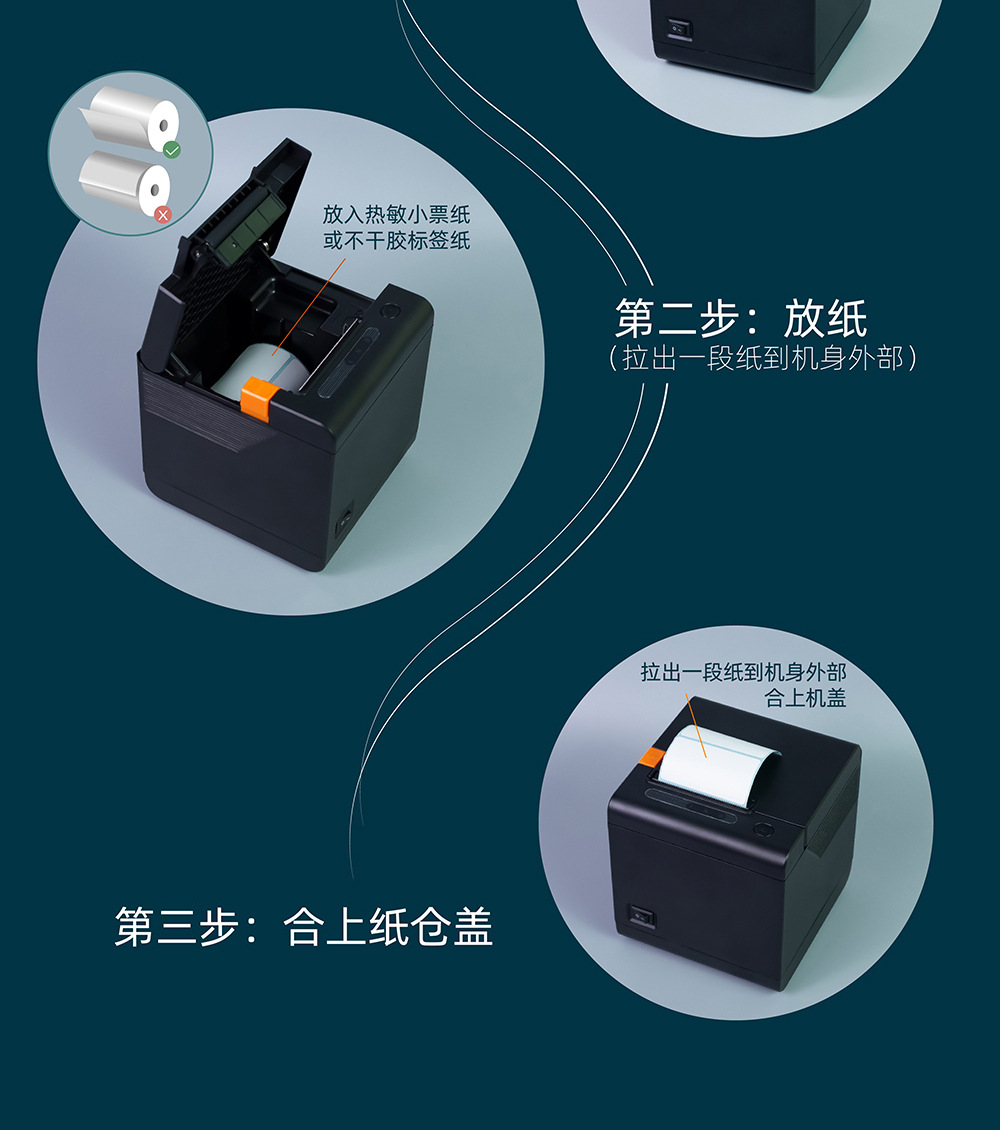 放入热敏小票纸
或不干胶标签纸

第二步：放纸
（拉出一段纸到机身外部）

拉出一段纸到机身外部
合上机盖

第三步：合上纸仓盖