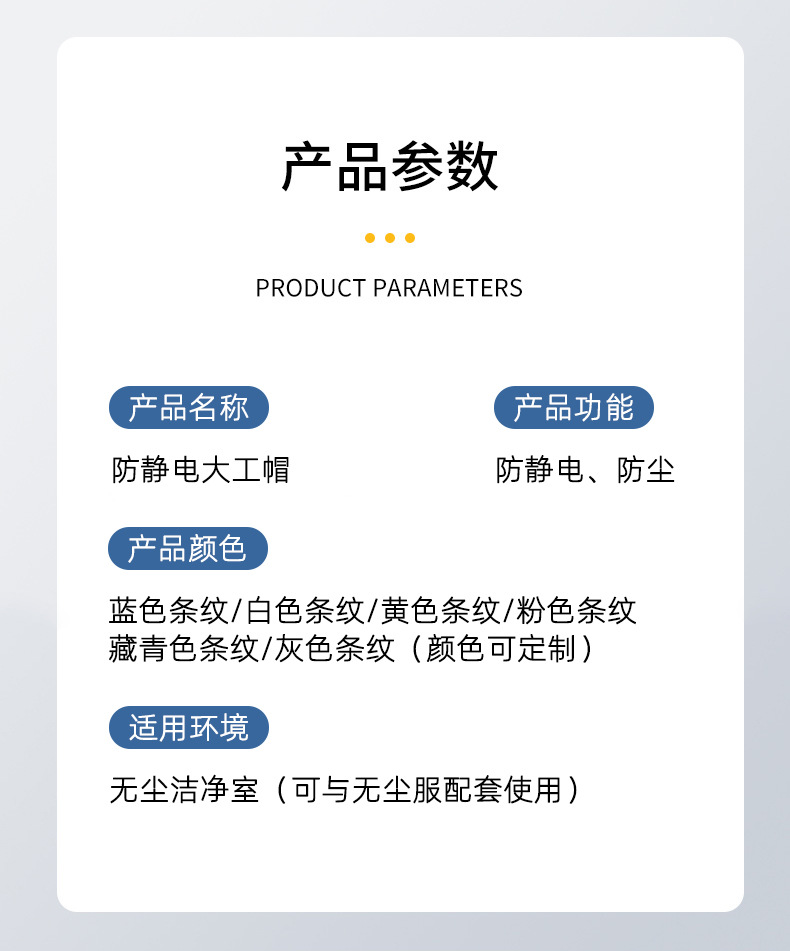 产品参数

PRODUCT PARAMETERS

产品名称

防静电大工帽

产品功能

防静电、防尘

产品颜色

蓝色条纹/白色条纹/黄色条纹/粉色条纹
藏青色条纹/灰色条纹（颜色可定制）

适用环境

无尘洁净室（可与无尘服配套使用）