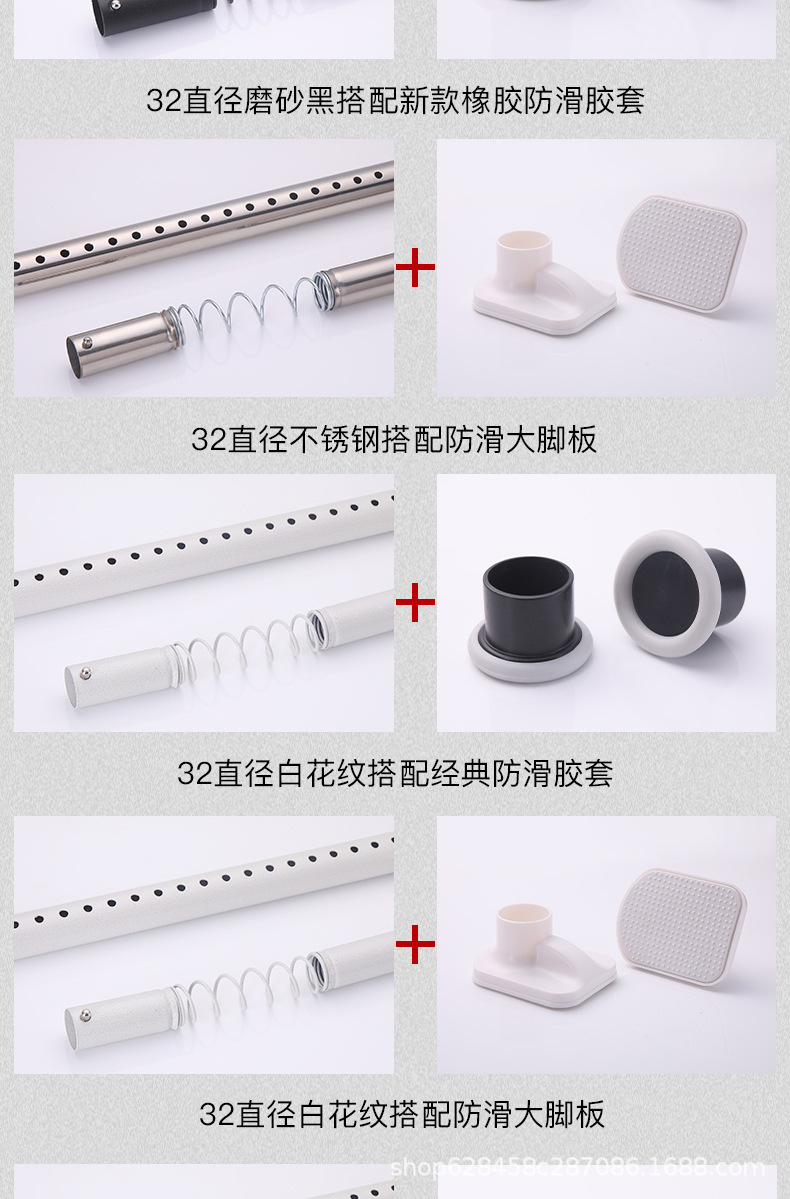 32直径磨砂黑搭配新款橡胶防滑胶套

+

32直径不锈钢搭配防滑大脚板

+

32直径白花纹搭配经典防滑胶套

+

32直径白花纹搭配防滑大脚板

shop628458c287086.1688.com