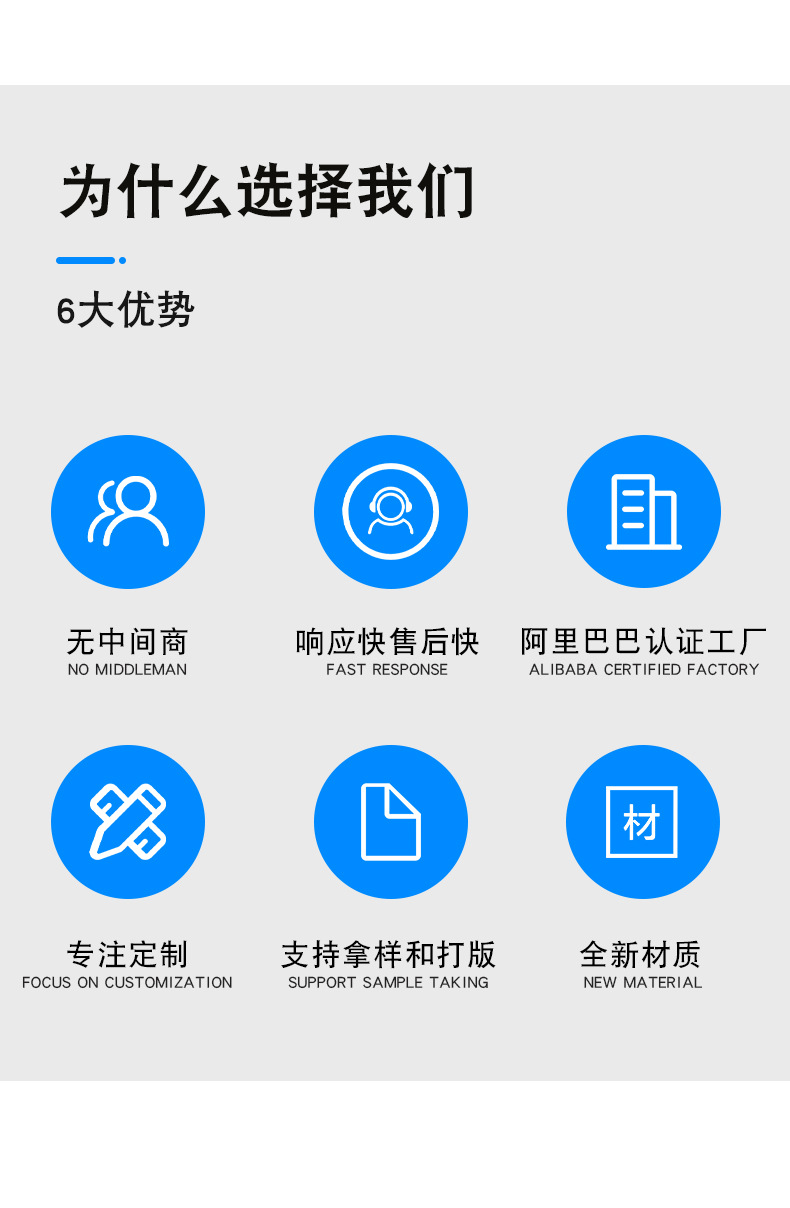 为什么选择我们

6大优势

无中间商
NO MIDDLEMAN

响应快售后快
FAST RESPONSE

阿里巴巴认证工厂
ALIBABA CERTIFIED FACTORY

材

专注定制
FOCUS ON CUSTOMIZATION

支持拿样和打版
SUPPORT SAMPLE TAKING

全新材质
NEW MATERIAL