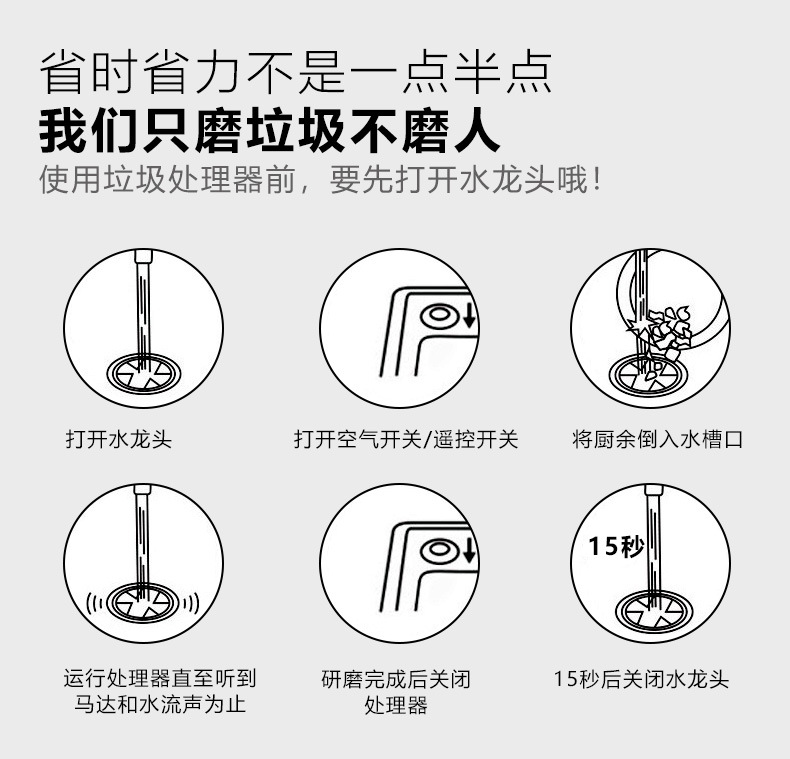 省时省力不是一点半点
我们只磨垃圾不磨人
使用垃圾处理器前，要先打开水龙头哦！

打开水龙头

打开空气开关/遥控开关

将厨余倒入水槽口

运行处理器直至听到马达和水流声为止

研磨完成后关闭处理器

15秒

15秒后关闭水龙头