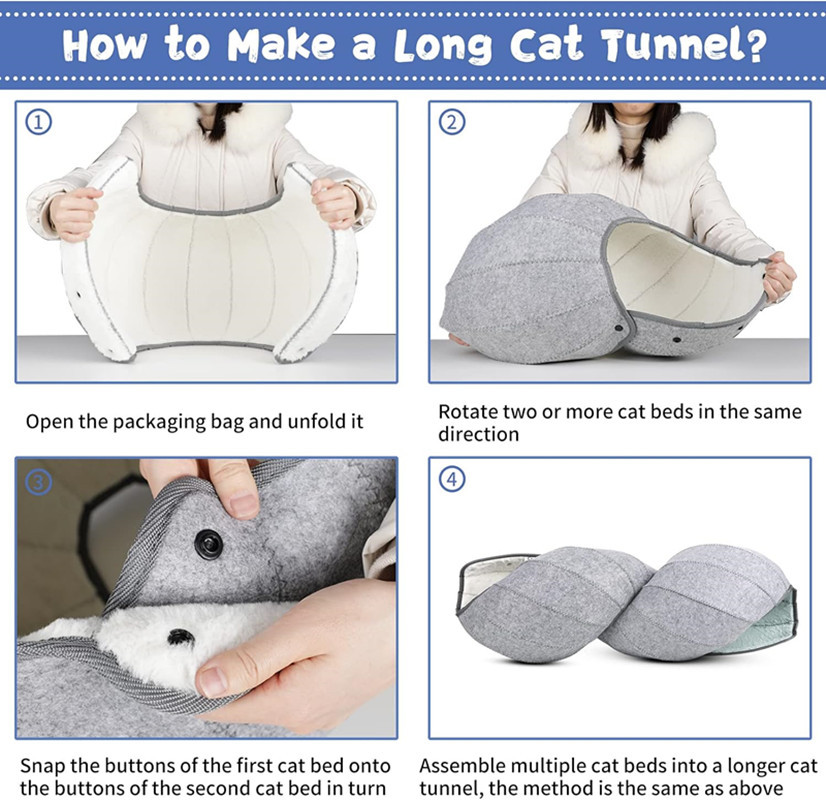 How to Make a Long Cat Tunnel?

①

Open the packaging bag and unfold it

②

Rotate two or more cat beds in the same direction

③

Snap the buttons of the first cat bed onto the buttons of the second cat bed in turn

④

Assemble multiple cat beds into a longer cat tunnel, the method is the same as above