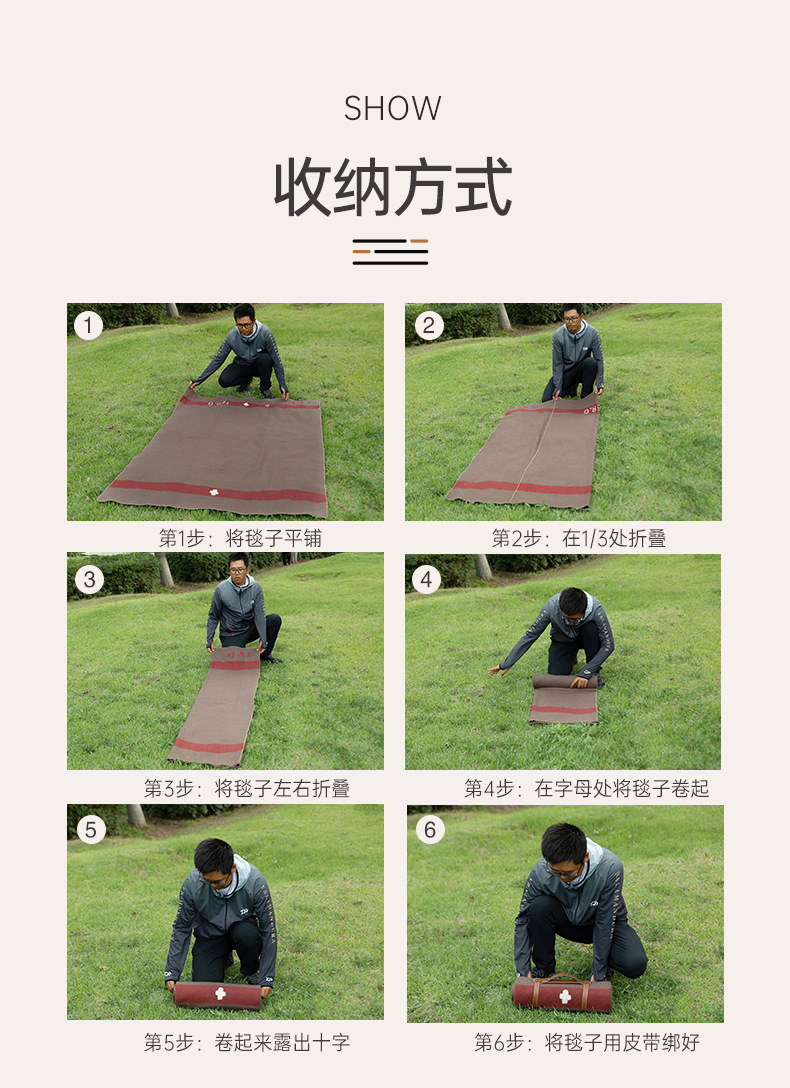 SHOW

收纳方式

1

第1步：将毯子平铺

2

第2步：在1/3处折叠

3

第3步：将毯子左右折叠

4

第4步：在字母处将毯子卷起

5

第5步：卷起来露出十字

6

第6步：将毯子用皮带绑好