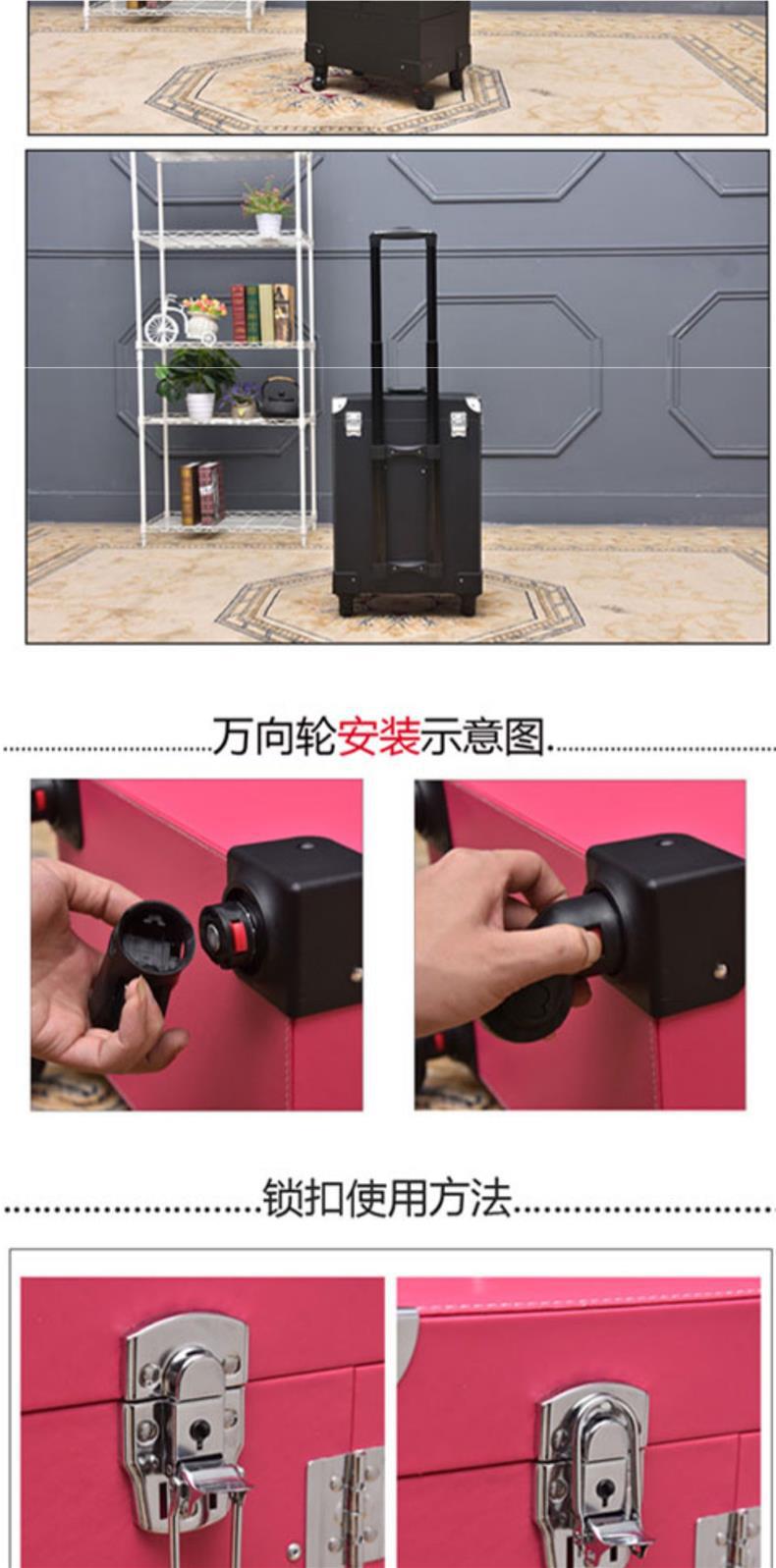 万向轮安装示意图

锁扣使用方法