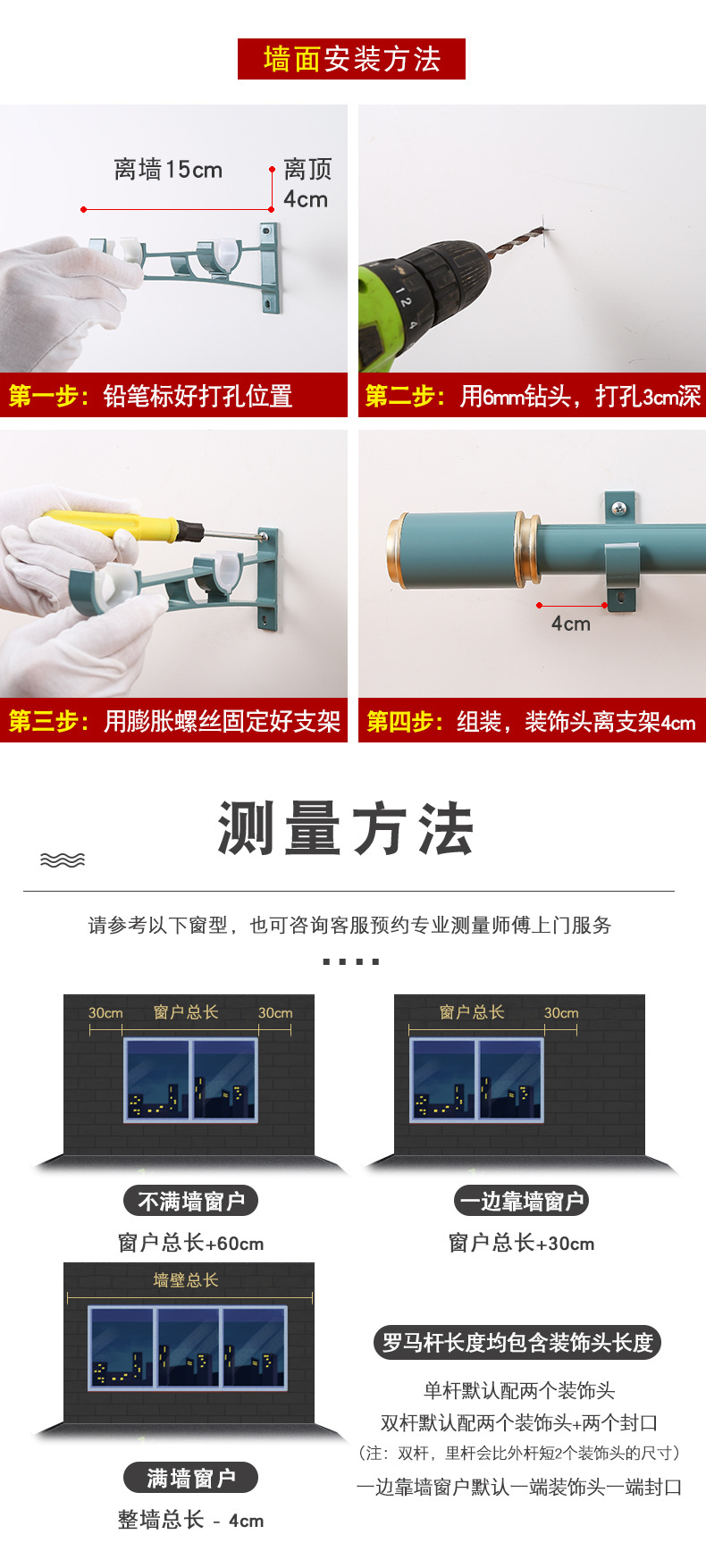 墙面安装方法

离墙15cm

离顶 4cm

第一步：铅笔标好打孔位置

第二步：用6mm钻头，打孔3cm深

第三步：用膨胀螺丝固定好支架

4cm

第四步：组装，装饰头离支架4cm

测量方法

请参考以下窗型，也可咨询客服预约专业测量师傅上门服务

30cm 窗户总长 30cm

不满墙窗户

窗户总长+60cm

窗户总长 30cm

一边靠墙窗户

窗户总长+30cm

墙壁总长

满墙窗户

整墙总长 - 4cm

罗马杆长度均包含装饰头长度

单杆默认配两个装饰头

双杆默认配两个装饰头+两个封口

（注：双杆，里杆会比外杆短2个装饰头的尺寸）

一边靠墙窗户默认一端装饰头一端封口