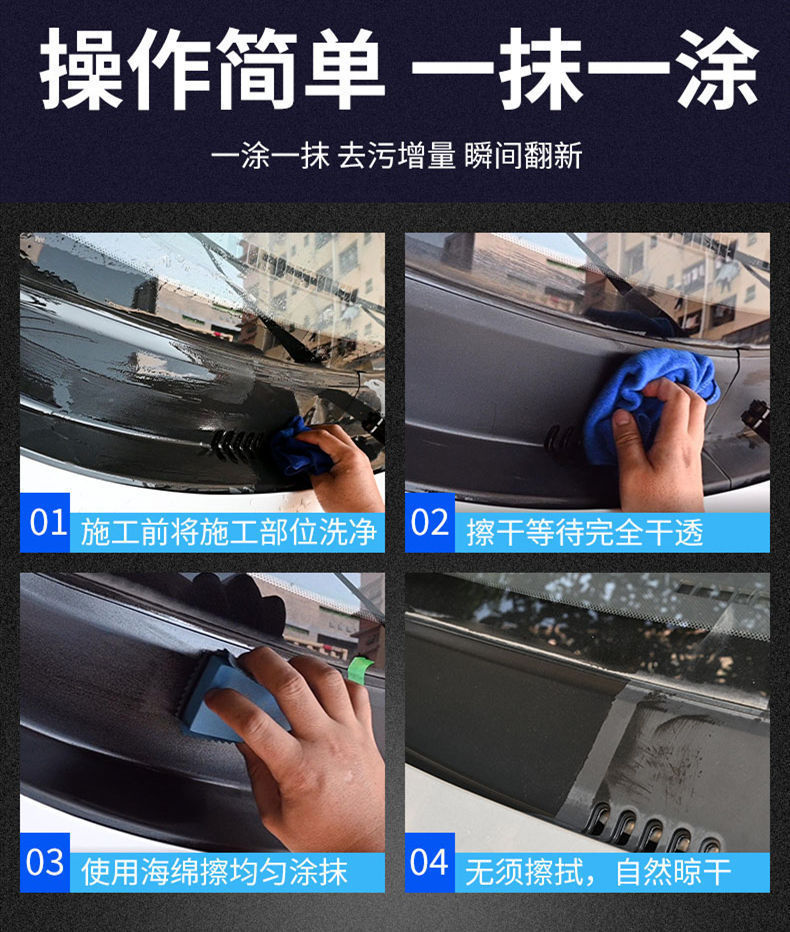 操作简单 一抹一涂

一涂一抹 去污增量 瞬间翻新

01 施工前将施工部位洗净

02 擦干等待完全干透

03 使用海绵擦均匀涂抹

04 无须擦拭，自然晾干