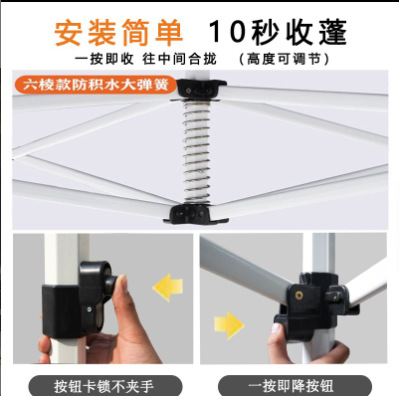 安装简单 10秒收蓬

一按即收 往中间合拢 （高度可调节）

六棱款防积水大弹簧

按钮卡锁不夹手

一按即降按钮