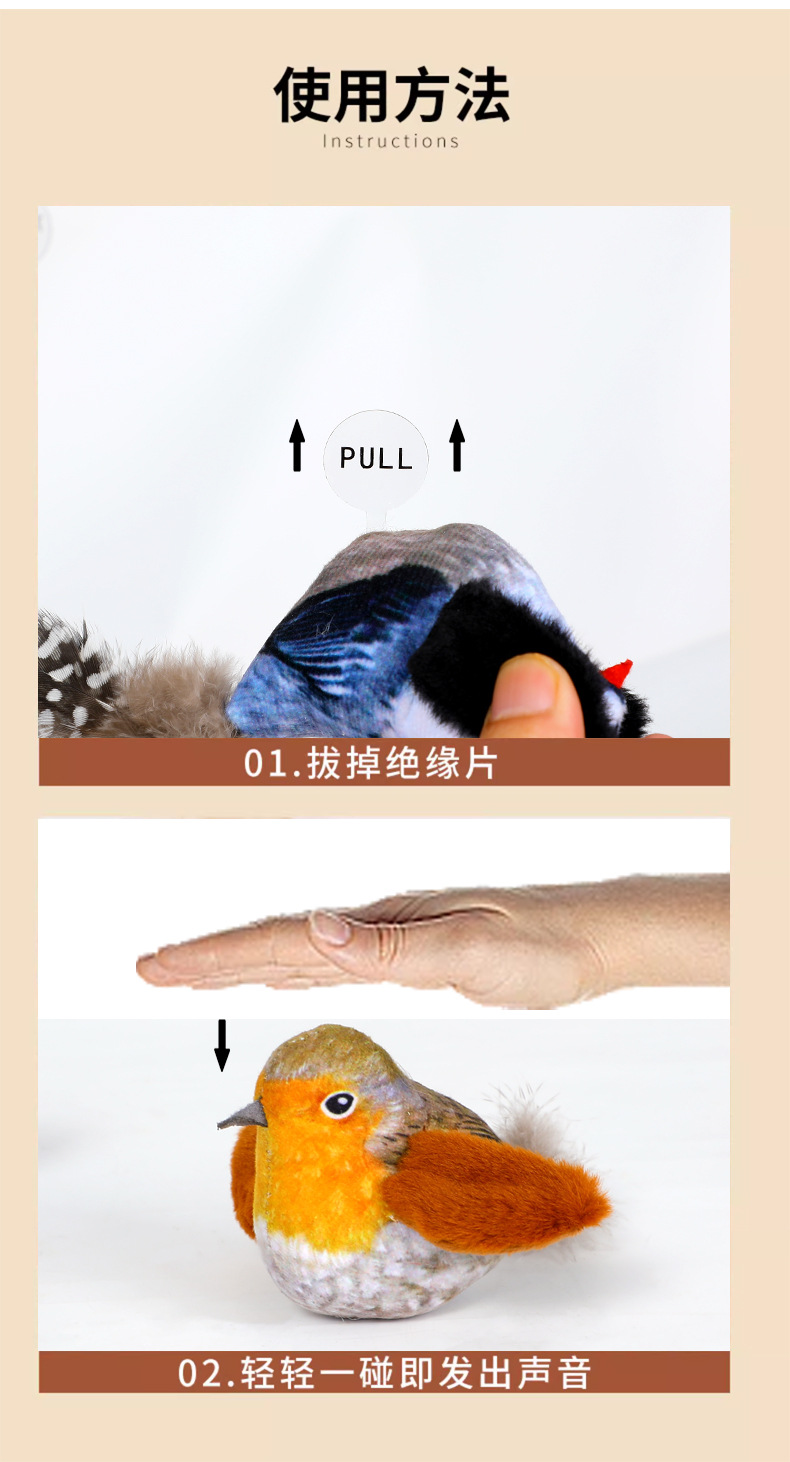 使用方法
Instructions

PULL

01.拔掉绝缘片

02.轻轻一碰即发出声音