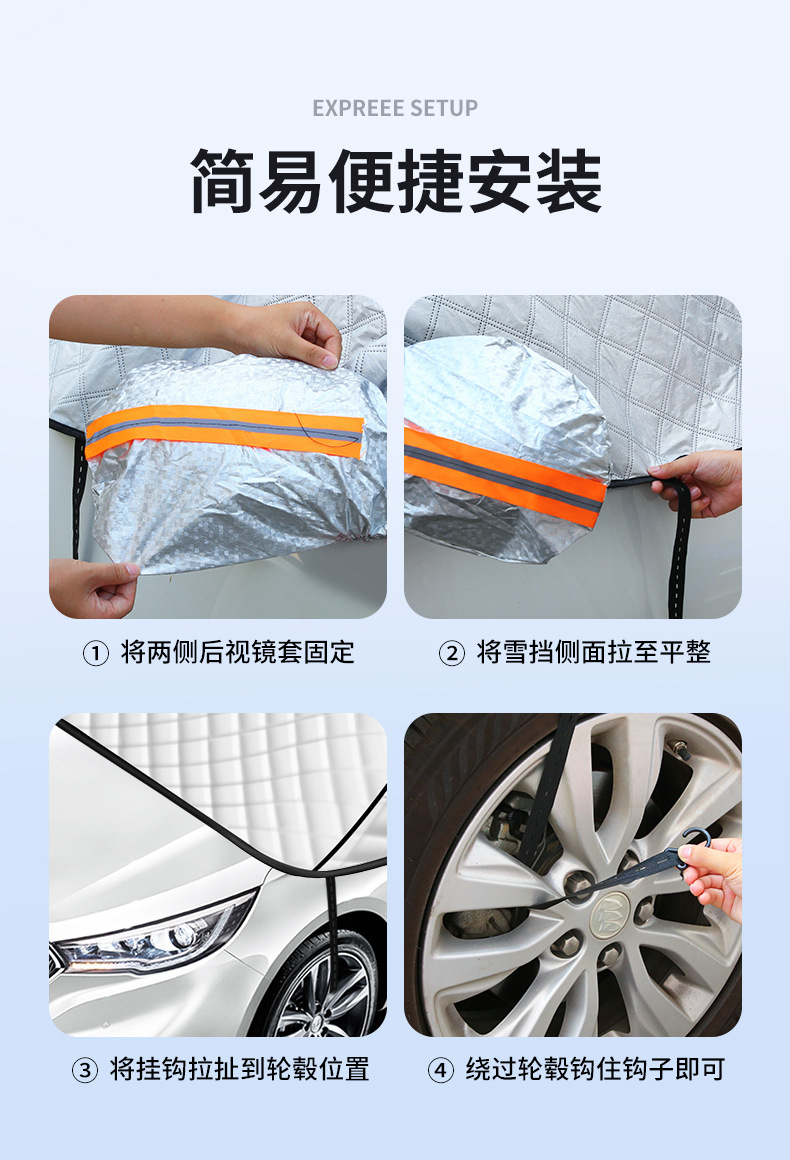 EXPREEE SETUP

简易便捷安装

① 将两侧后视镜套固定

② 将雪挡侧面拉至平整

③ 将挂钩拉扯到轮毂位置

④ 绕过轮毂钩住钩子即可