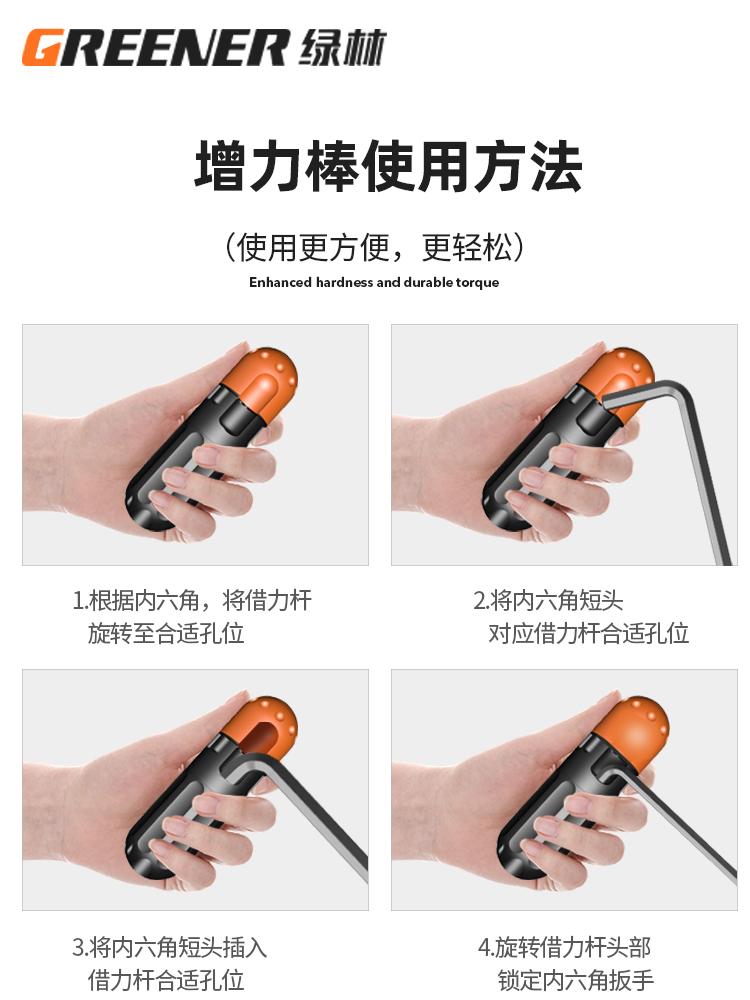 GREENER 绿林

增力棒使用方法

（使用更方便，更轻松）

Enhanced hardness and durable torque

1.根据内六角，将借力杆旋转至合适孔位

2.将内六角短头对应借力杆合适孔位

3.将内六角短头插入借力杆合适孔位

4.旋转借力杆头部锁定内六角扳手