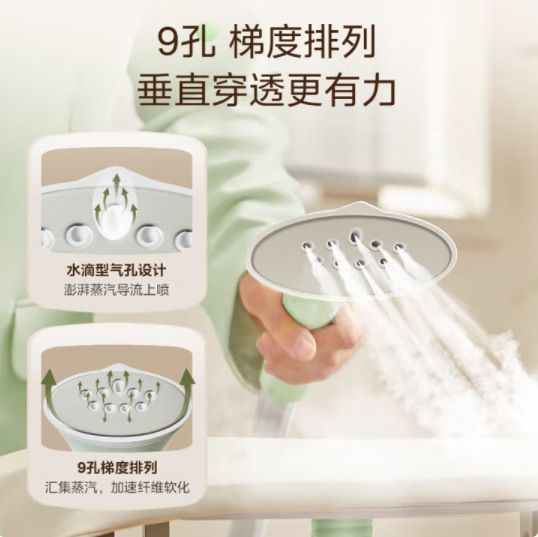 9孔 梯度排列
垂直穿透更有力

水滴型气孔设计
澎湃蒸汽导流上喷

9孔梯度排列
汇集蒸汽，加速纤维软化