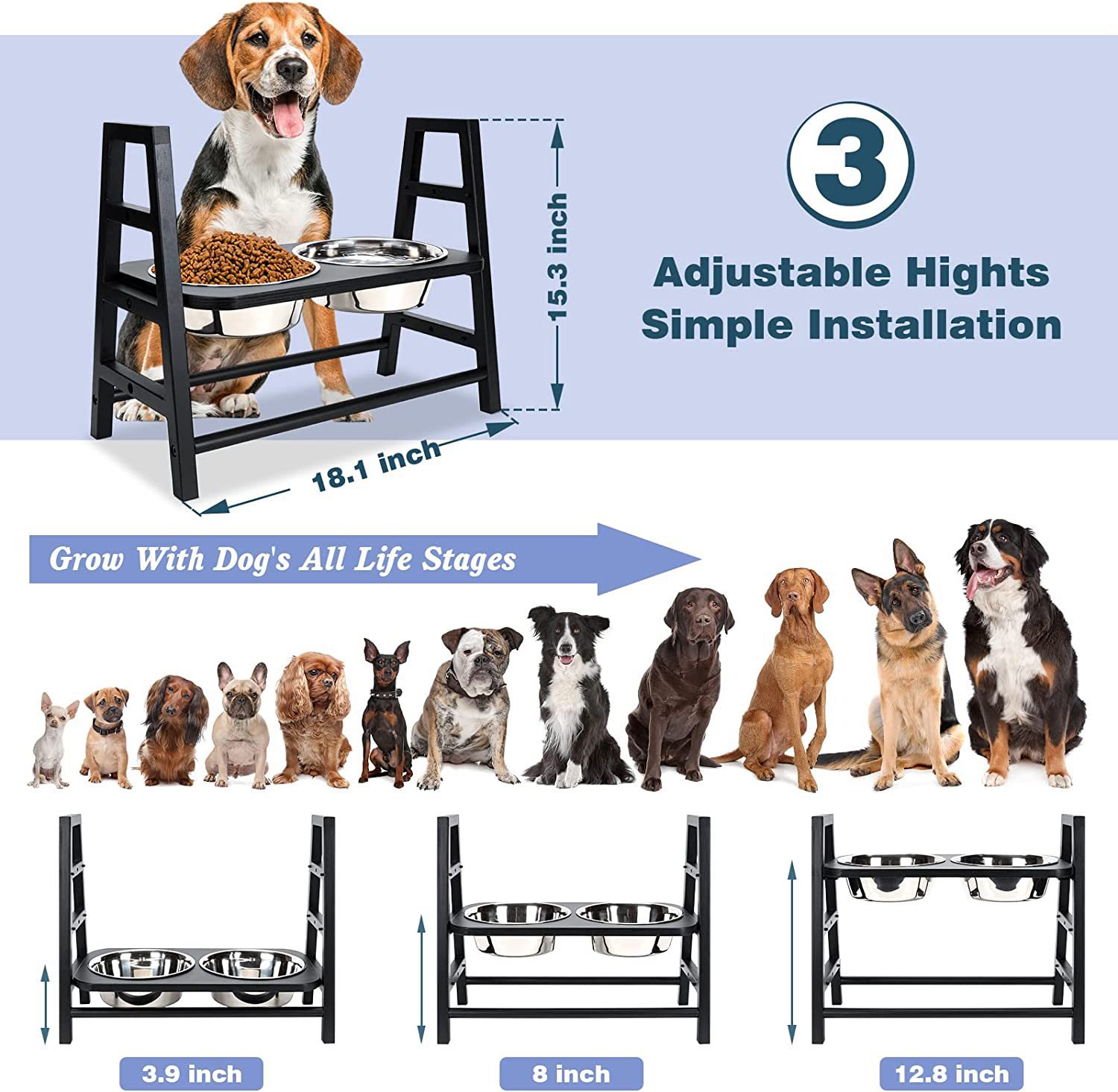 15.3 inch

18.1 inch

3

Adjustable Hights
Simple Installation

Grow With Dog's All Life Stages

3.9 inch

8 inch

12.8 inch