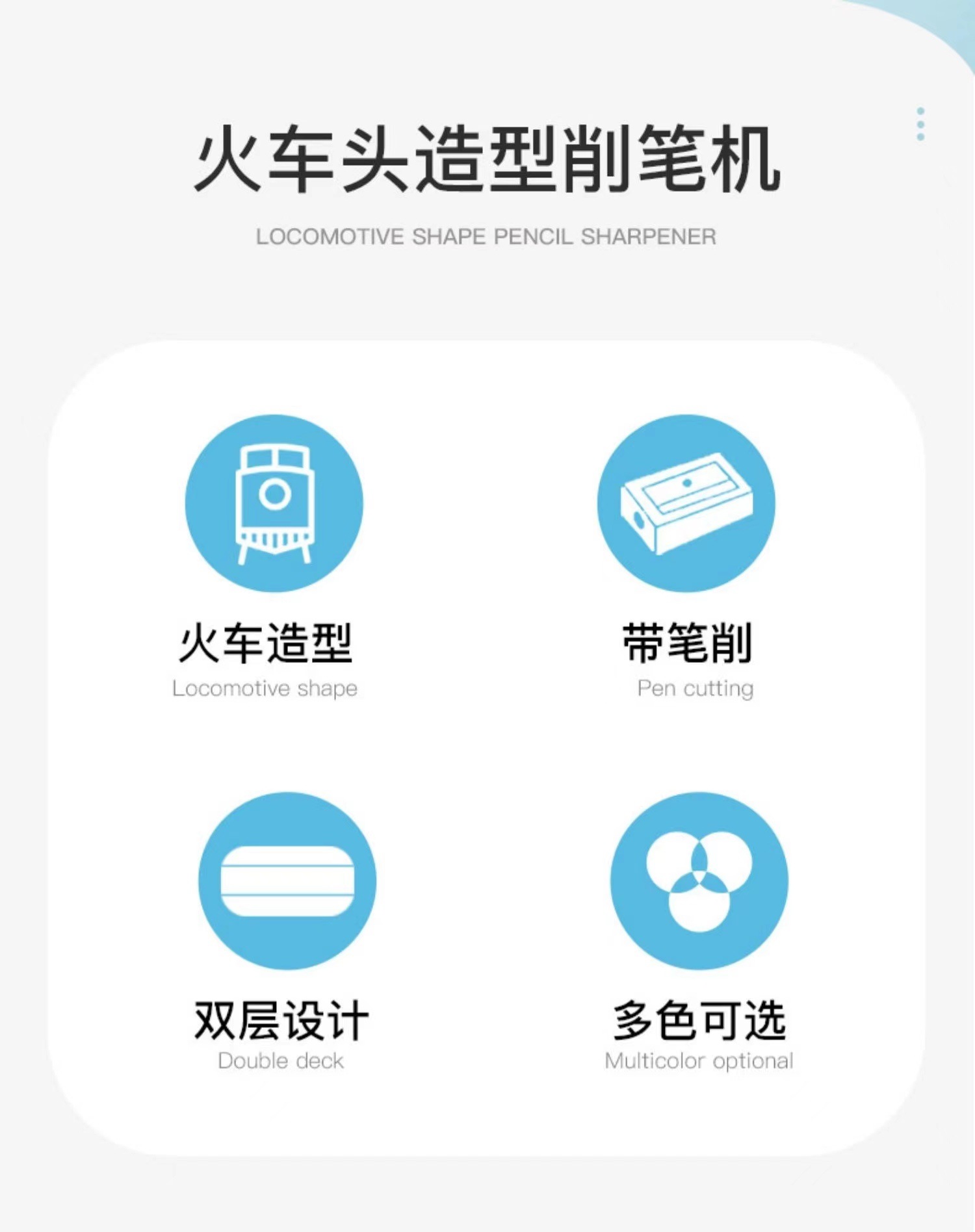 火车头造型削笔机

LOCOMOTIVE SHAPE PENCIL SHARPENER

火车造型
Locomotive shape

带笔削
Pen cutting

双层设计
Double deck

多色可选
Multicolor optional