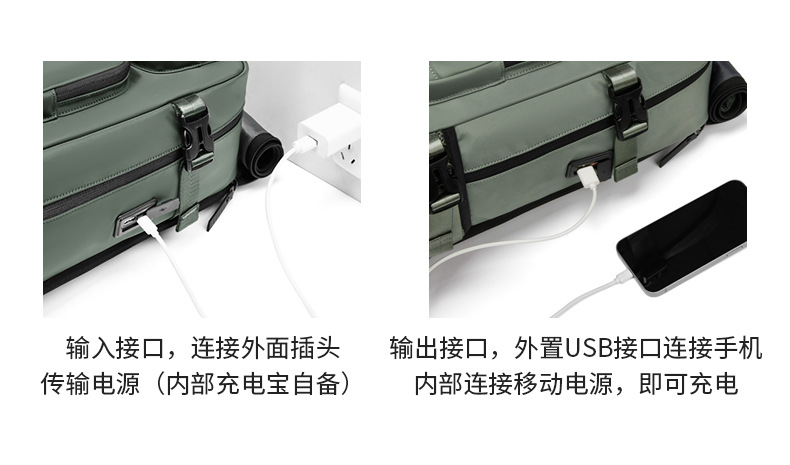 输入接口，连接外面插头
传输电源（内部充电宝自备）

输出接口，外置USB接口连接手机
内部连接移动电源，即可充电