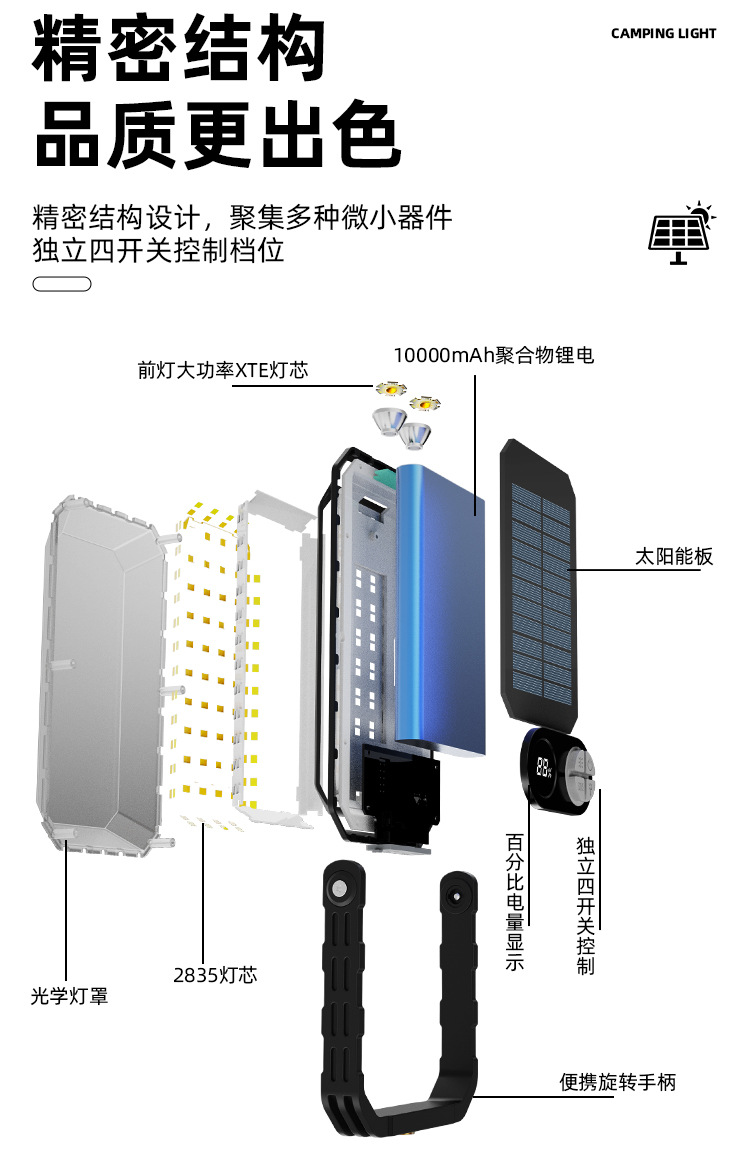 精密结构
品质更出色

CAMPING LIGHT

精密结构设计，聚集多种微小器件
独立四开关控制档位

前灯大功率XTE灯芯

10000mAh聚合物锂电

太阳能板

百分比电量显示

独立四开关控制

光学灯罩

2835灯芯

便携旋转手柄