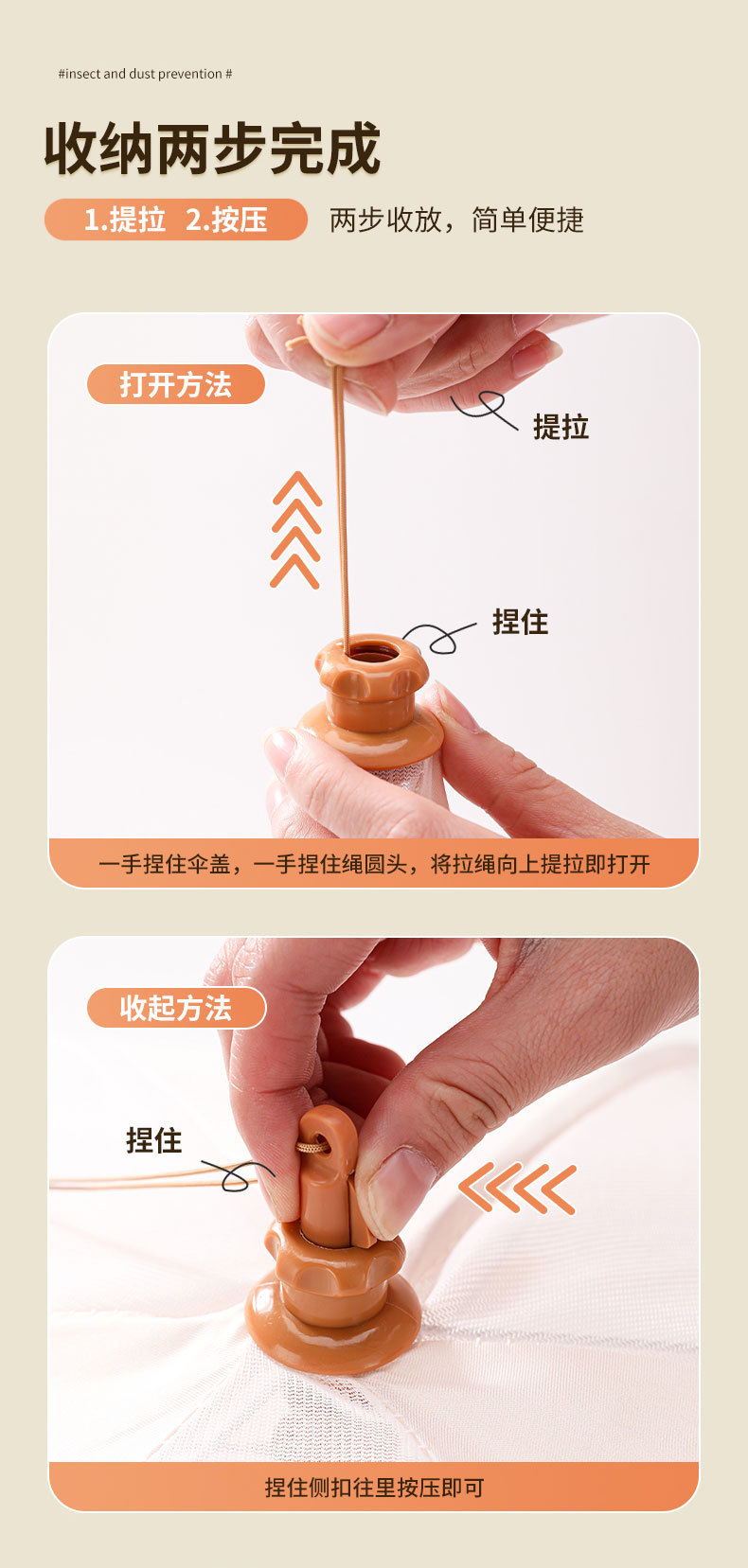 #insect and dust prevention #

收纳两步完成

1.提拉 2.按压

两步收放，简单便捷

打开方法

提拉

捏住

一手捏住伞盖，一手捏住绳圆头，将拉绳向上提拉即打开

收起方法

捏住

捏住侧扣往里按压即可