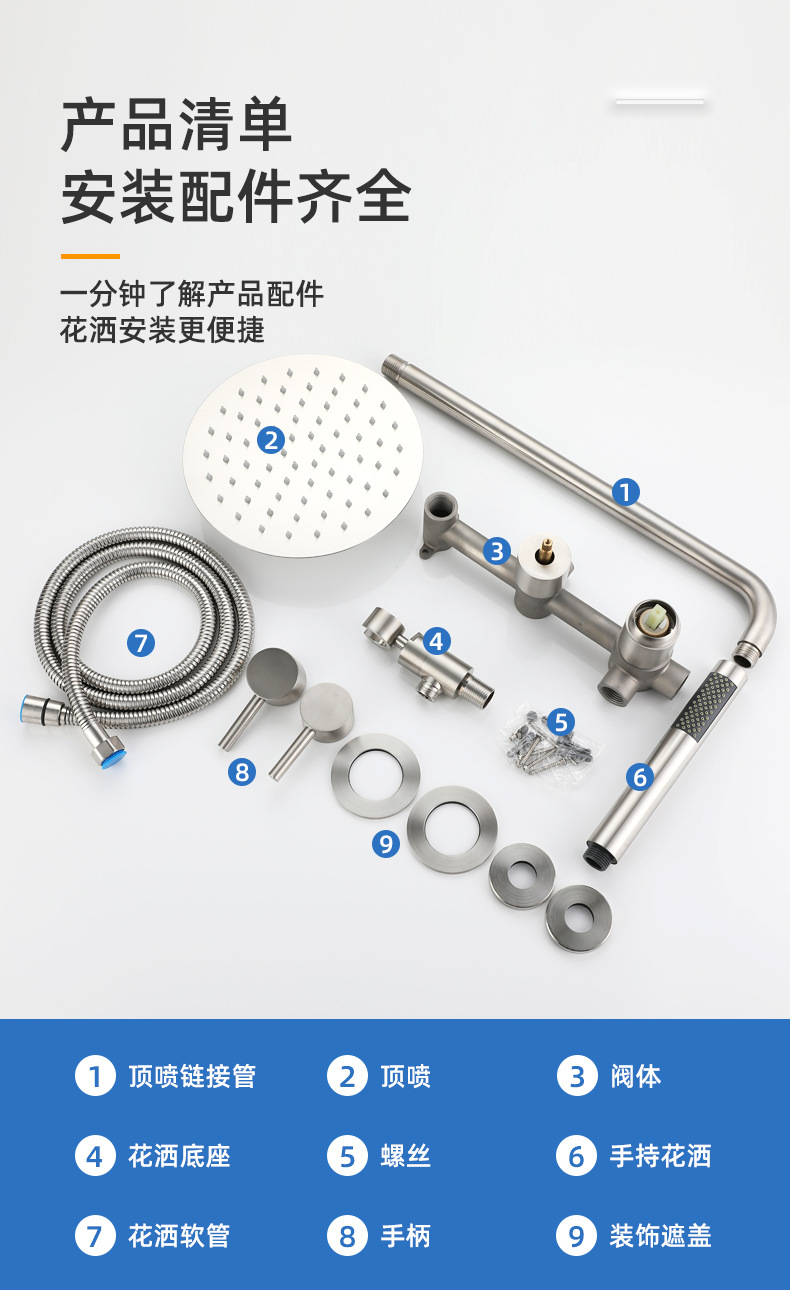 产品清单
安装配件齐全

一分钟了解产品配件
花洒安装更便捷

2
1
3
7
4
5
8
6
9

1 顶喷链接管
2 顶喷
3 阀体
4 花洒底座
5 螺丝
6 手持花洒
7 花洒软管
8 手柄
9 装饰遮盖