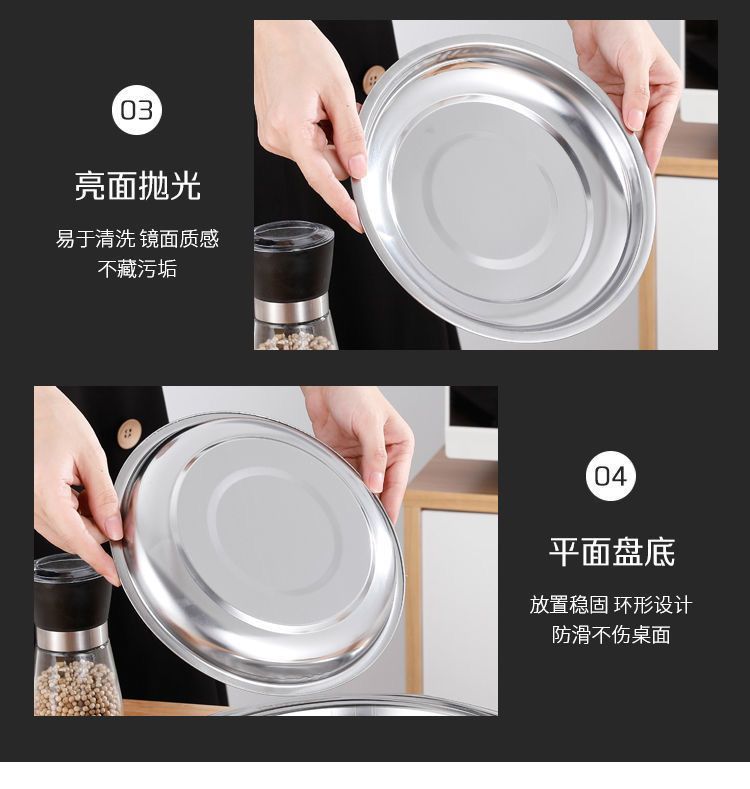 03

亮面抛光

易于清洗 镜面质感
不藏污垢

04

平面盘底

放置稳固 环形设计
防滑不伤桌面