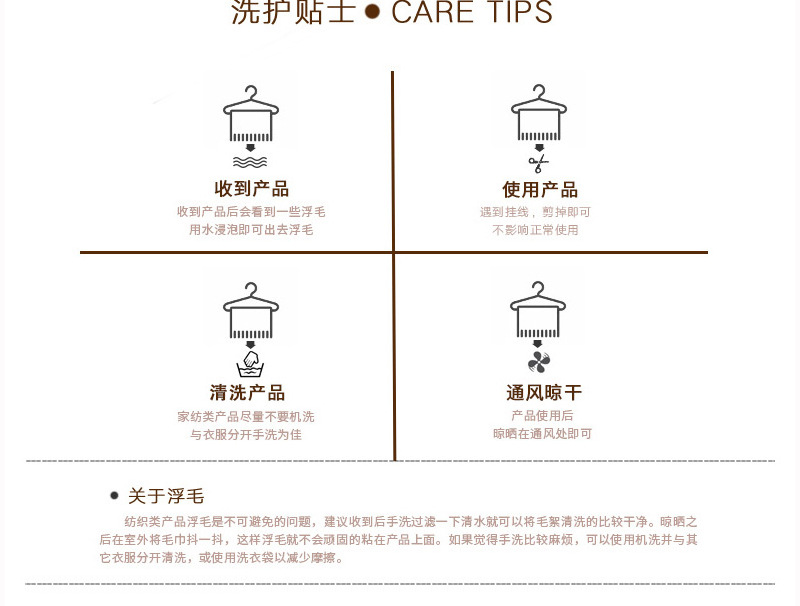 洗护贴士 ● CARE TIPS

收到产品
收到产品后会看到一些浮毛
用水浸泡即可出去浮毛

使用产品
遇到挂线，剪掉即可
不影响正常使用

清洗产品
家纺类产品尽量不要机洗
与衣服分开手洗为佳

通风晾干
产品使用后
晾晒在通风处即可

● 关于浮毛
纺织类产品浮毛是不可避免的问题，建议收到后手洗过滤一下清水就可以将毛絮清洗的比较干净。晾晒之后在室外将毛巾抖一抖，这样浮毛就不会顽固的粘在产品上面。如果觉得手洗比较麻烦，可以使用机洗并与其它衣服分开清洗，或使用洗衣袋以减少摩擦。