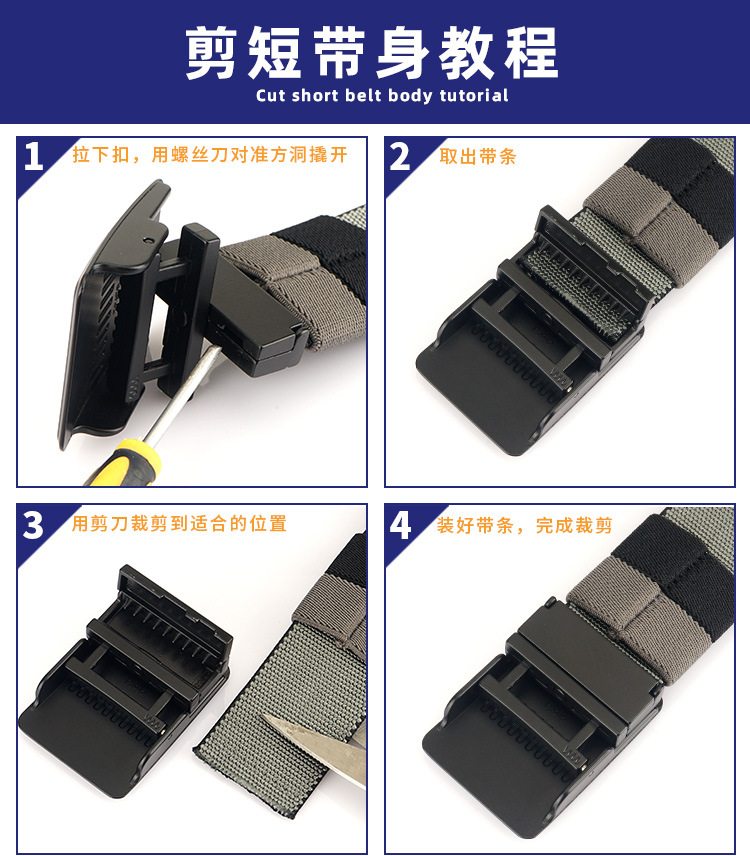 剪短带身教程
Cut short belt body tutorial

1 拉下扣，用螺丝刀对准方洞撬开

2 取出带条

3 用剪刀裁剪到适合的位置

4 装好带条，完成裁剪