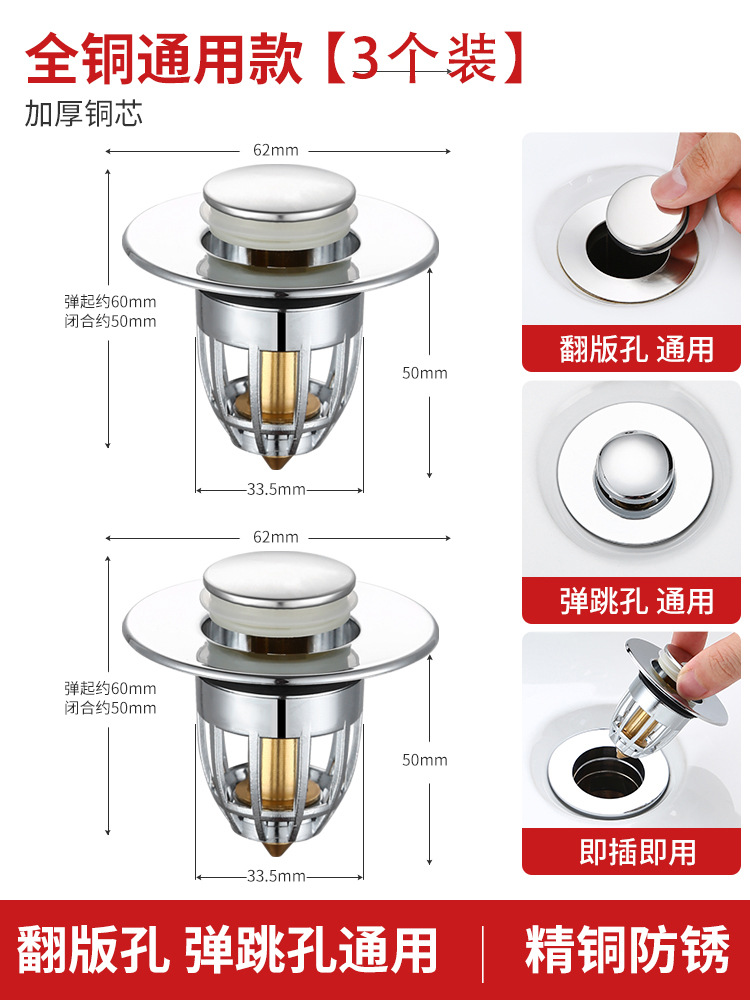 全铜通用款【3个装】
加厚铜芯

62mm
弹起约60mm
闭合约50mm
50mm
33.5mm

62mm
弹起约60mm
闭合约50mm
50mm
33.5mm

翻版孔 通用
弹跳孔 通用
即插即用

翻版孔 弹跳孔通用 | 精铜防锈