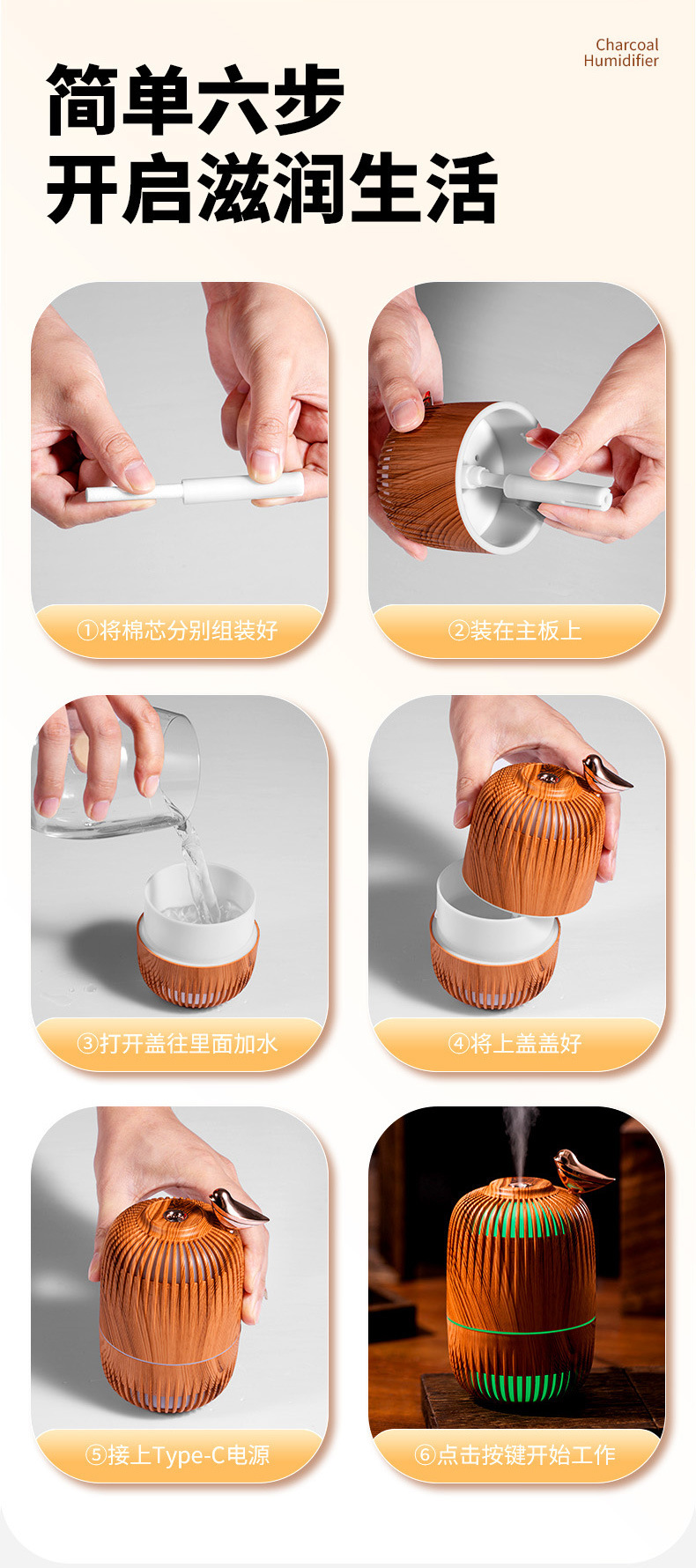 Charcoal Humidifier

简单六步
开启滋润生活

①将棉芯分别组装好

②装在主板上

③打开盖往里面加水

④将上盖盖好

⑤接上Type-C电源

⑥点击按键开始工作