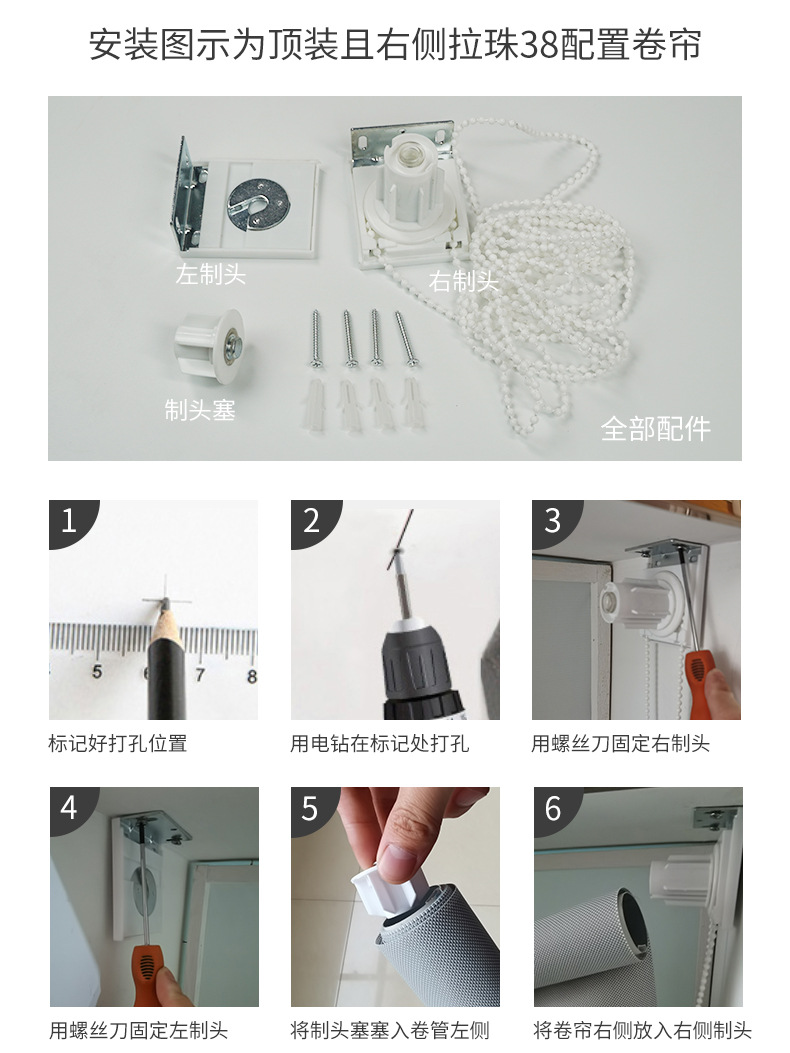 安装图示为顶装且右侧拉珠38配置卷帘

左制头

右制头

制头塞

全部配件

1

5 6 7 8

标记好打孔位置

2

用电钻在标记处打孔

3

用螺丝刀固定右制头

4

用螺丝刀固定左制头

5

将制头塞塞入卷管左侧

6

将卷帘右侧放入右侧制头