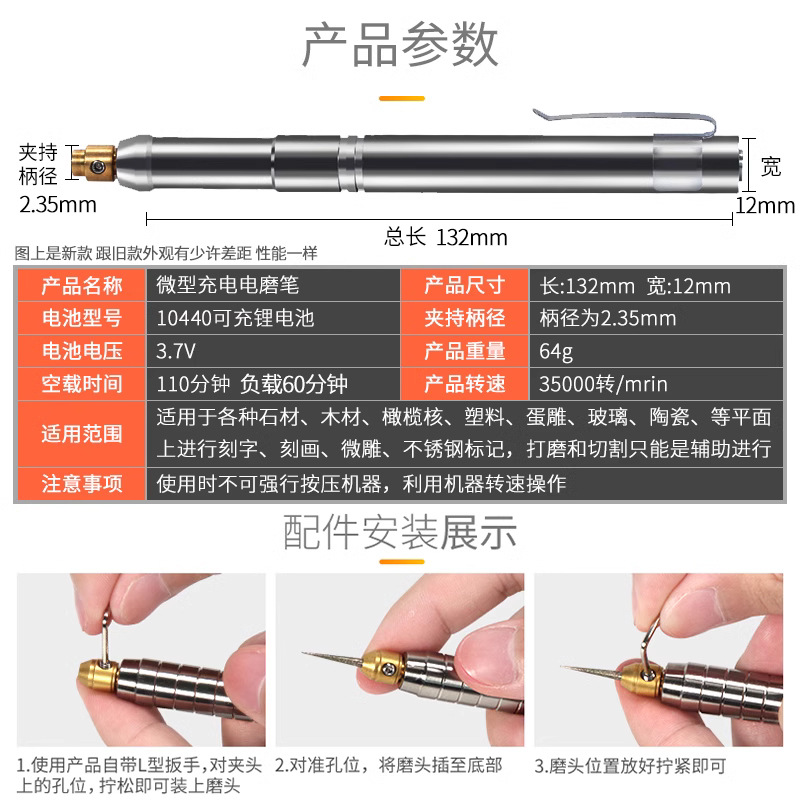 产品参数

夹持柄径 2.35mm

宽 12mm

总长 132mm

图上是新款 跟旧款外观有少许差距 性能一样

| 产品名称 | 微型充电电磨笔 | 产品尺寸 | 长:132mm 宽:12mm |
|---|---|---|---|
| 电池型号 | 10440可充锂电池 | 夹持柄径 | 柄径为2.35mm |
| 电池电压 | 3.7V | 产品重量 | 64g |
| 空载时间 | 110分钟 负载60分钟 | 产品转速 | 35000转/mrin |
| 适用范围 | 适用于各种石材、木材、橄榄核、塑料、蛋雕、玻璃、陶瓷、等平面上进行刻字、刻画、微雕、不锈钢标记，打磨和切割只能是辅助进行 | | |
| 注意事项 | 使用时不可强行按压机器，利用机器转速操作 | | |

配件安装展示

1.使用产品自带L型扳手，对夹头上的孔位，拧松即可装上磨头

2.对准孔位，将磨头插至底部

3.磨头位置放好拧紧即可