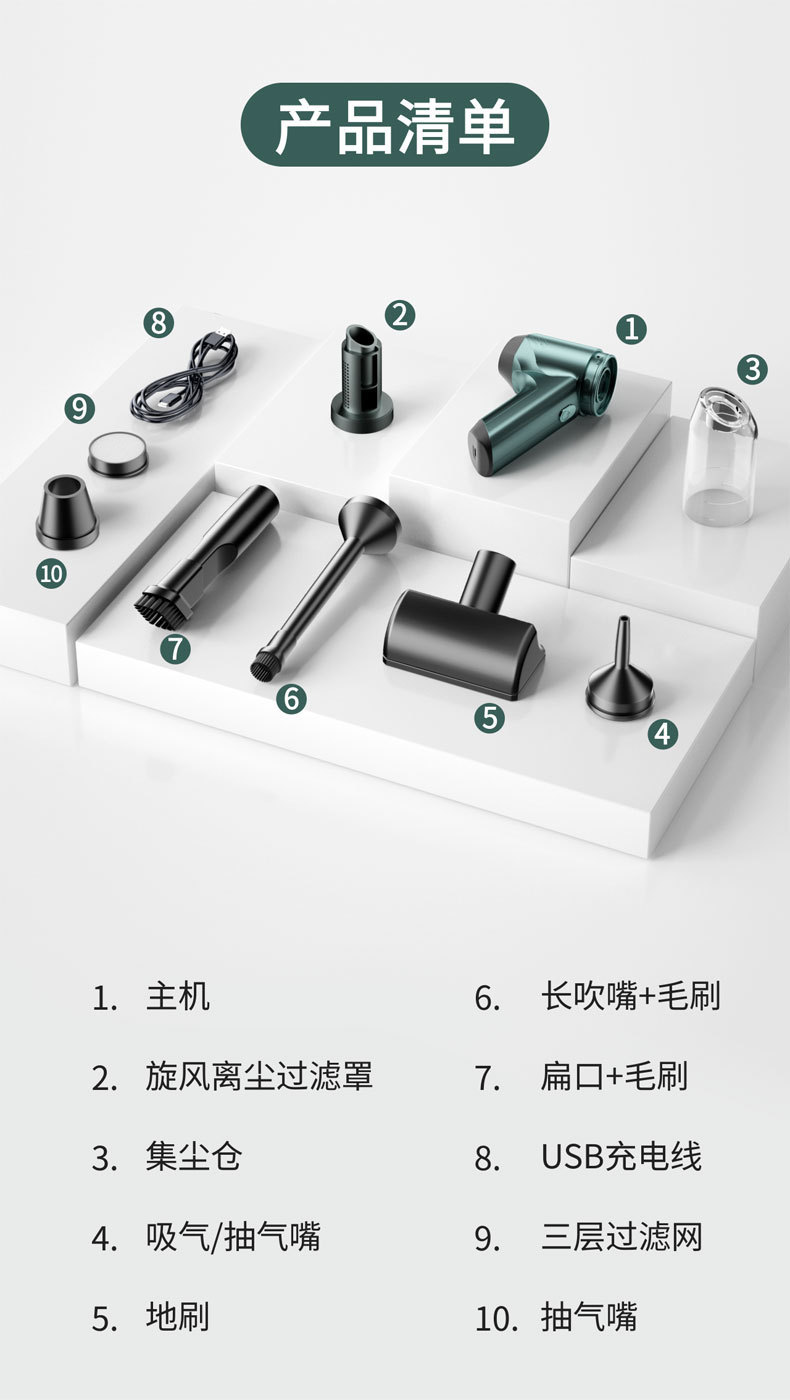 产品清单

8
2
1
3
9
10
7
6
5
4

1. 主机
2. 旋风离尘过滤罩
3. 集尘仓
4. 吸气/抽气嘴
5. 地刷

6. 长吹嘴+毛刷
7. 扁口+毛刷
8. USB充电线
9. 三层过滤网
10. 抽气嘴