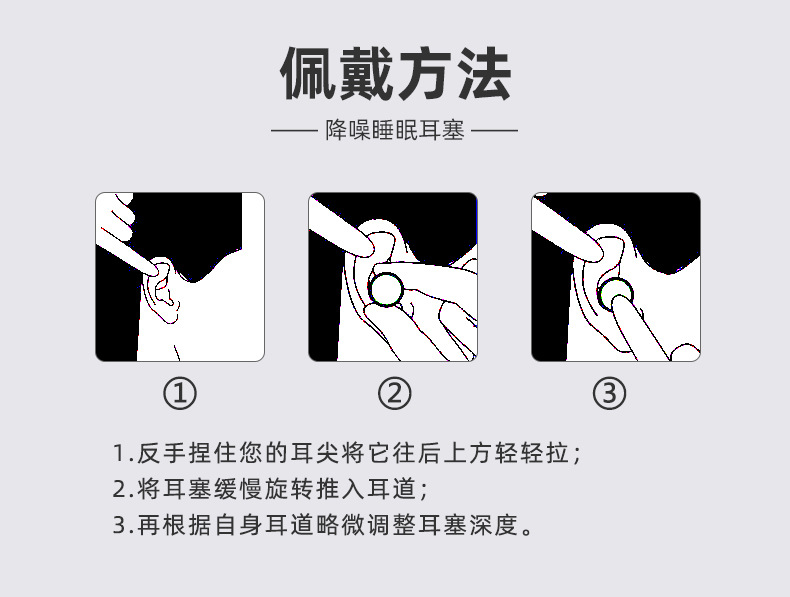 佩戴方法

—— 降噪睡眠耳塞 ——

①

②

③

1.反手捏住您的耳尖将它往后上方轻轻拉；

2.将耳塞缓慢旋转推入耳道；

3.再根据自身耳道略微调整耳塞深度。