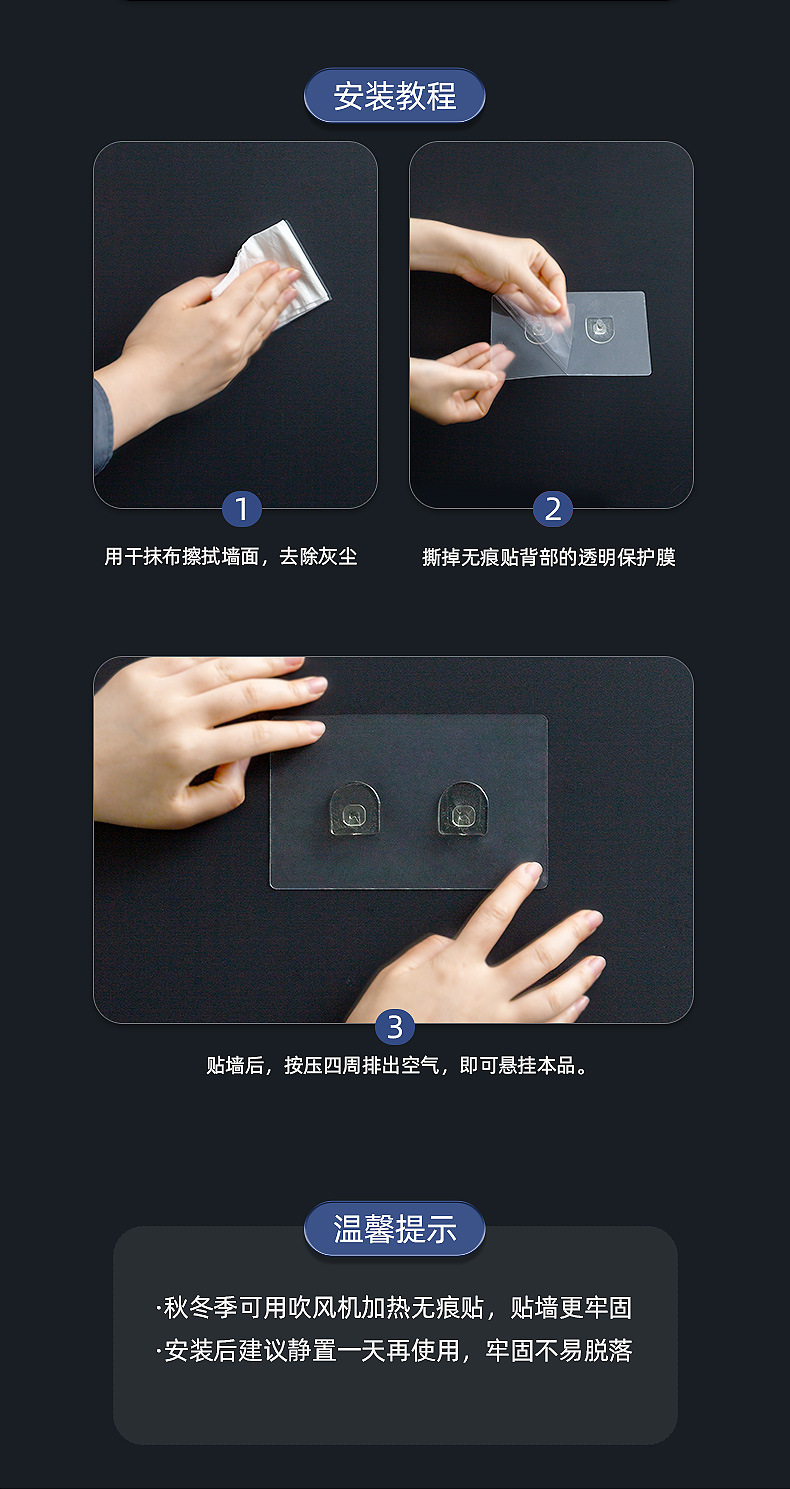 安装教程

1
用干抹布擦拭墙面，去除灰尘

2
撕掉无痕贴背部的透明保护膜

3
贴墙后，按压四周排出空气，即可悬挂本品。

温馨提示

·秋冬季可用吹风机加热无痕贴，贴墙更牢固
·安装后建议静置一天再使用，牢固不易脱落