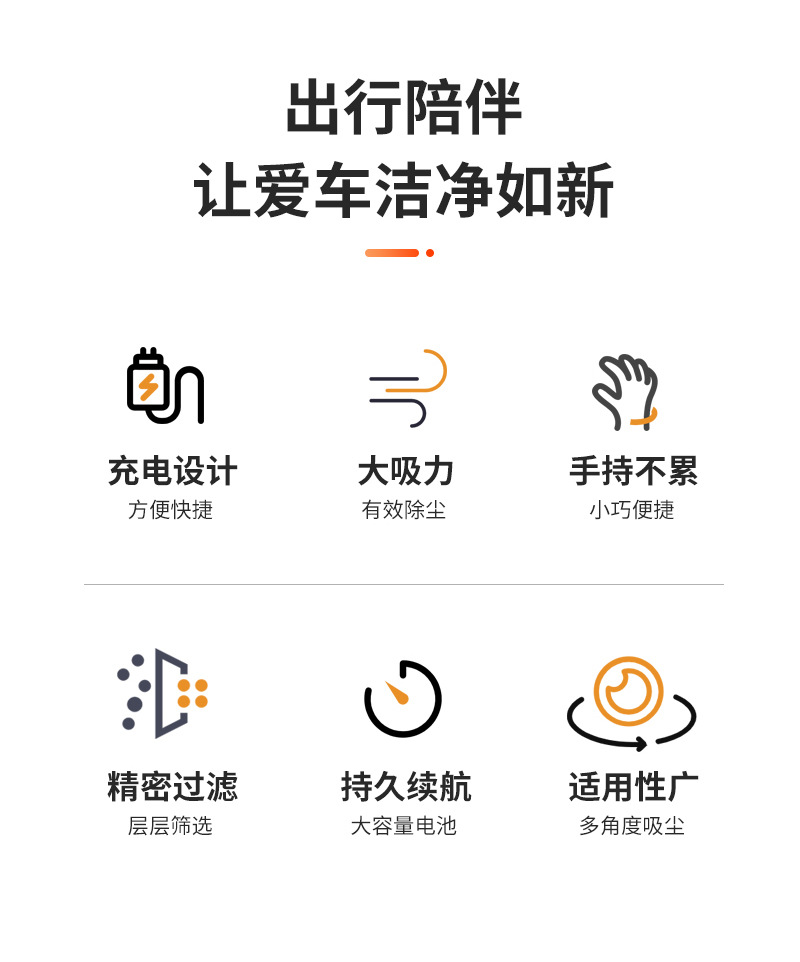 出行陪伴
让爱车洁净如新

充电设计
方便快捷

大吸力
有效除尘

手持不累
小巧便捷

精密过滤
层层筛选

持久续航
大容量电池

适用性广
多角度吸尘